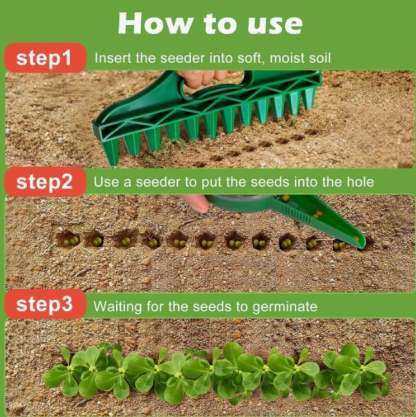 How to use

step1 Insert the seeder into soft, moist soil

step2 Use a seeder to put the seeds into the hole

step3 Waiting for the seeds to germinate