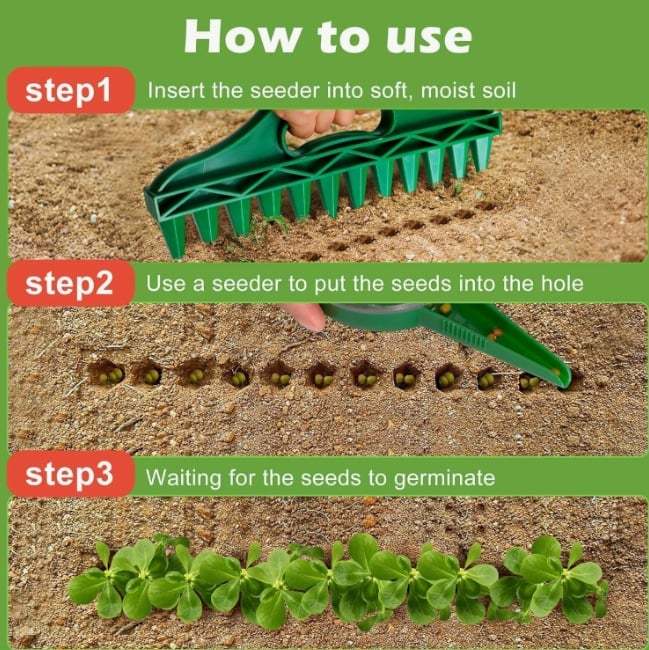 How to use

step1 Insert the seeder into soft, moist soil

step2 Use a seeder to put the seeds into the hole

step3 Waiting for the seeds to germinate