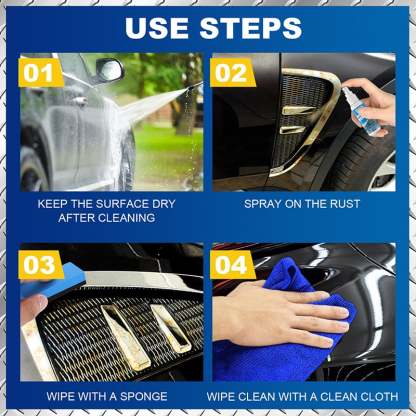 USE STEPS

01

KEEP THE SURFACE DRY AFTER CLEANING

02

SPRAY ON THE RUST

03

WIPE WITH A SPONGE

04

WIPE CLEAN WITH A CLEAN CLOTH