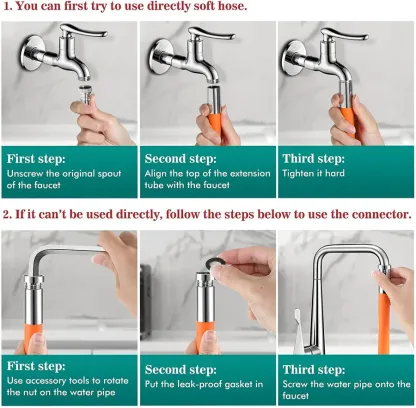 1. You can first try to use directly soft hose.

First step:
Unscrew the original spout of the faucet

Second step:
Align the top of the extension tube with the faucet

Third step:
Tighten it hard

2. If it can't be used directly, follow the steps below to use the connector.

First step:
Use accessory tools to rotate the nut on the water pipe

Second step:
Put the leak-proof gasket in

Third step:
Screw the water pipe onto the faucet