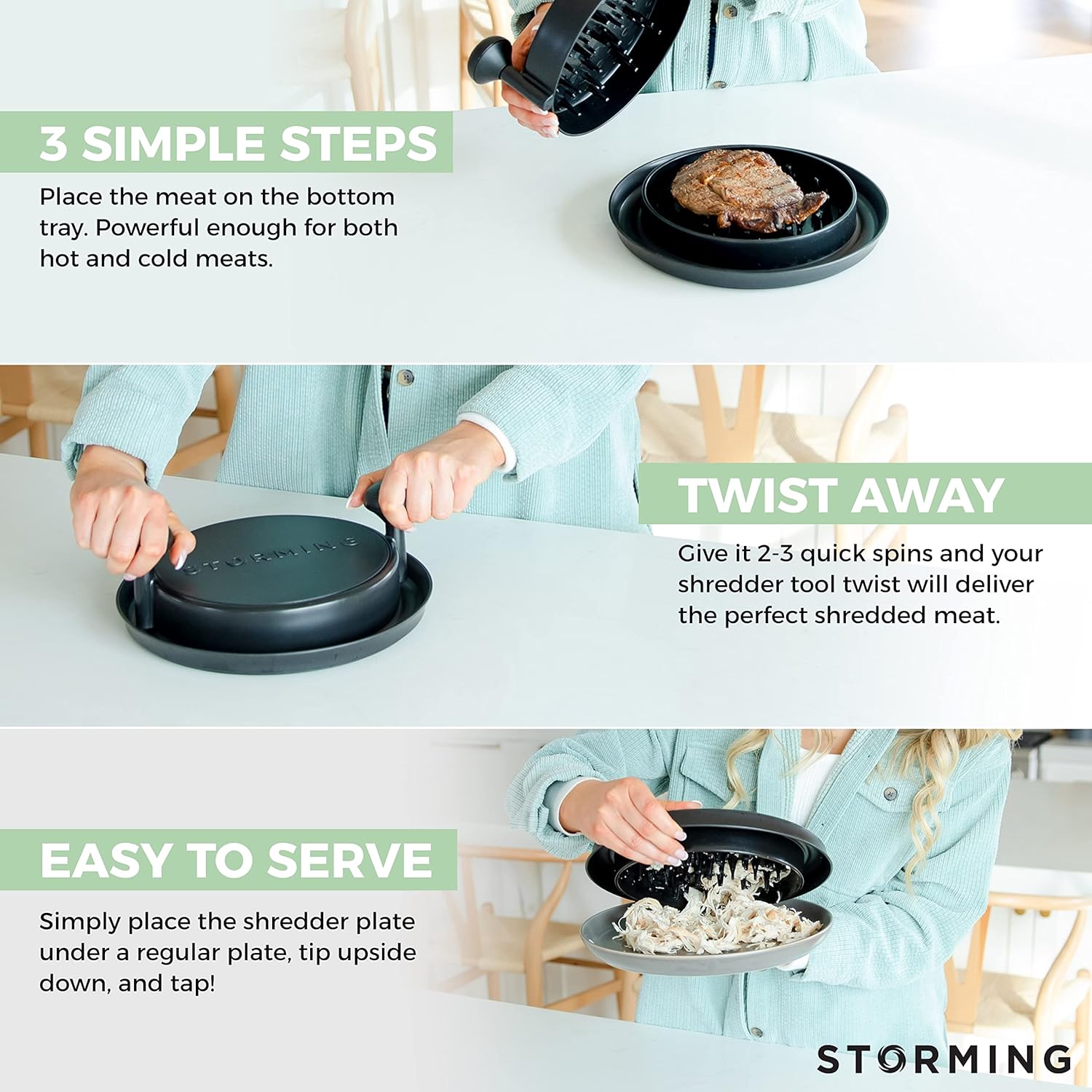 3 SIMPLE STEPS

Place the meat on the bottom tray. Powerful enough for both hot and cold meats.

STORMING

TWIST AWAY

Give it 2-3 quick spins and your shredder tool twist will deliver the perfect shredded meat.

EASY TO SERVE

Simply place the shredder plate under a regular plate, tip upside down, and tap!

STORMING