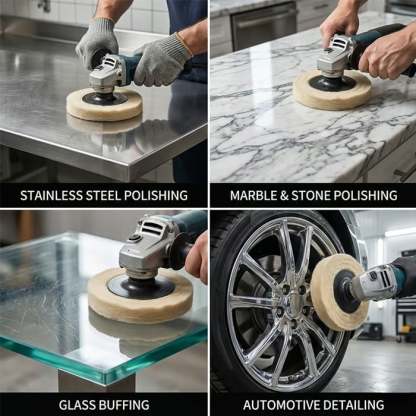 STAINLESS STEEL POLISHING

MARBLE & STONE POLISHING

GLASS BUFFING

AUTOMOTIVE DETAILING