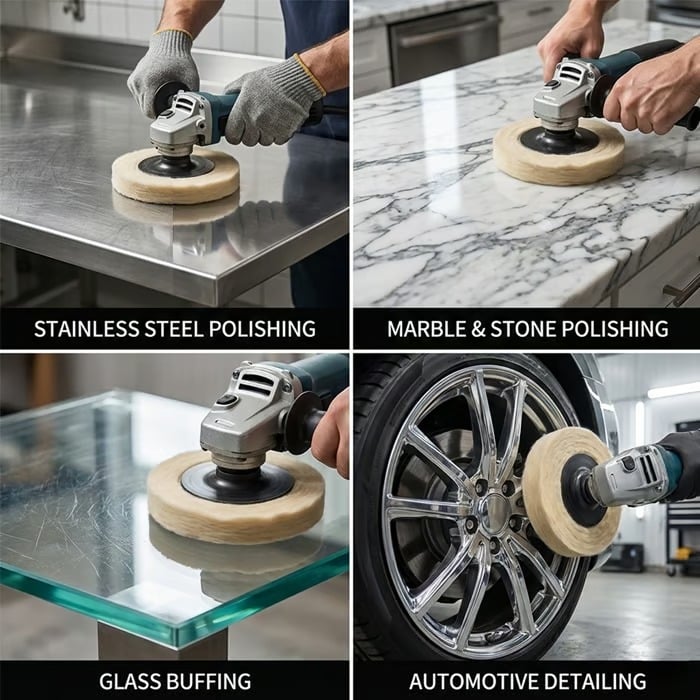 STAINLESS STEEL POLISHING

MARBLE & STONE POLISHING

GLASS BUFFING

AUTOMOTIVE DETAILING