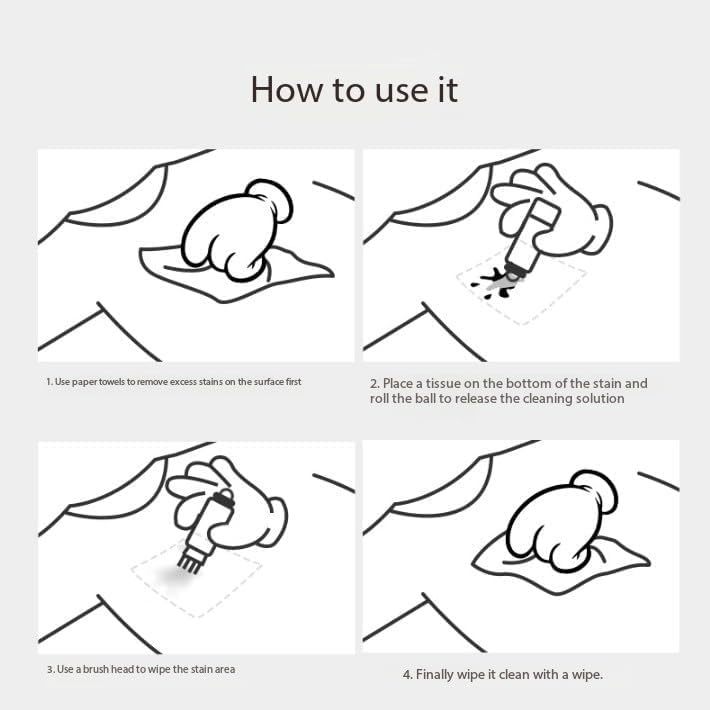 How to use it

1. Use paper towels to remove excess stains on the surface first

2. Place a tissue on the bottom of the stain and roll the ball to release the cleaning solution

3. Use a brush head to wipe the stain area

4. Finally wipe it clean with a wipe.