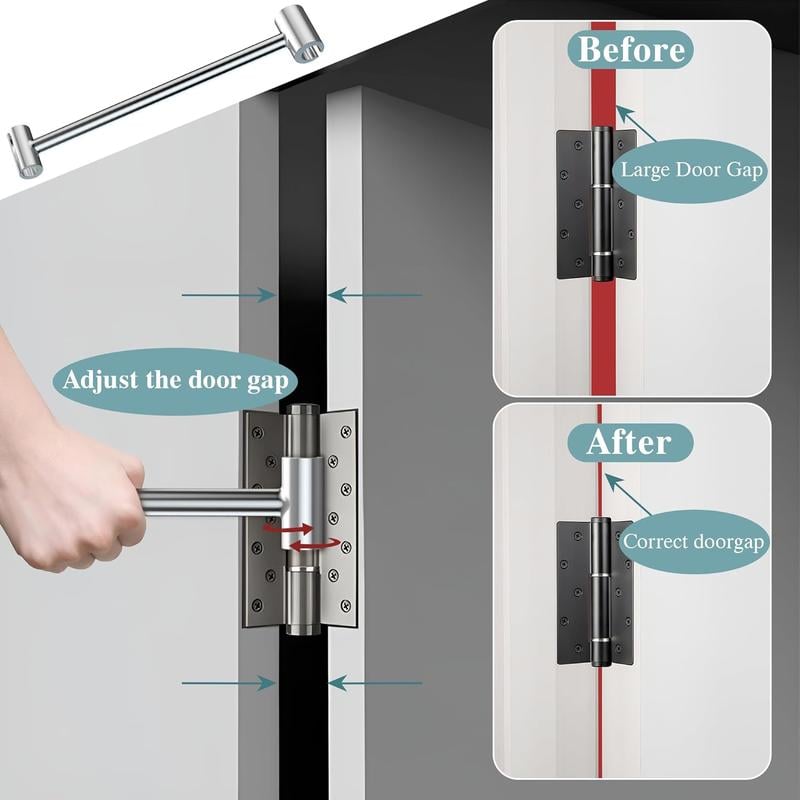 Adjust the door gap

Before

Large Door Gap

After

Correct doorgap