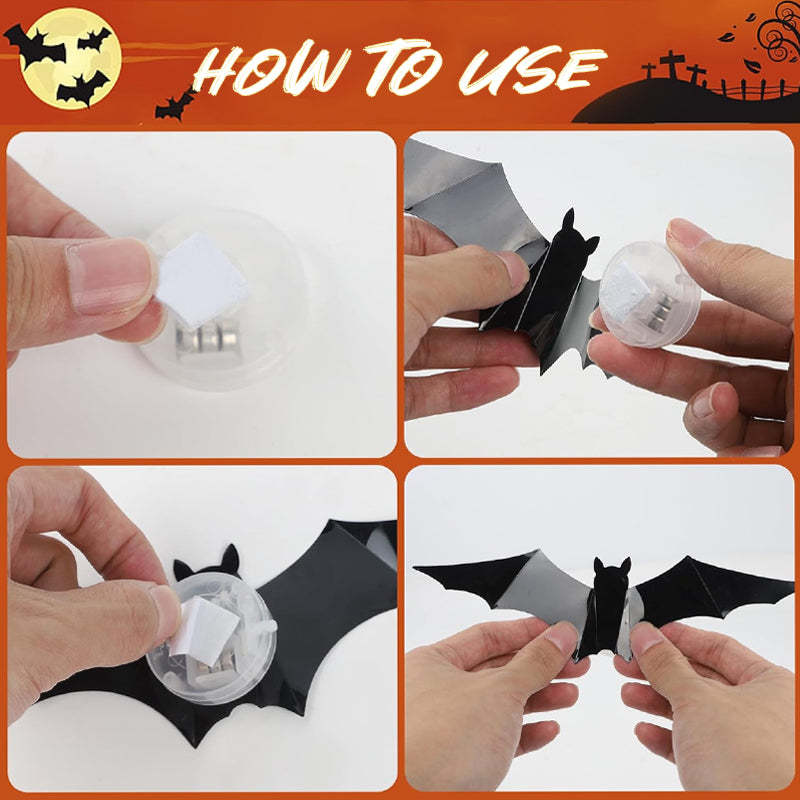 HOW TO USE