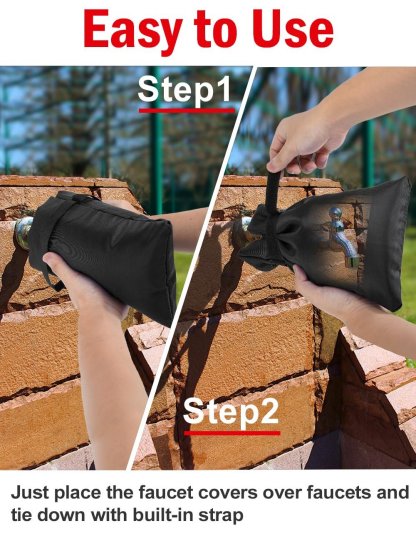 Easy to Use

Step1

Step2

Just place the faucet covers over faucets and tie down with built-in strap