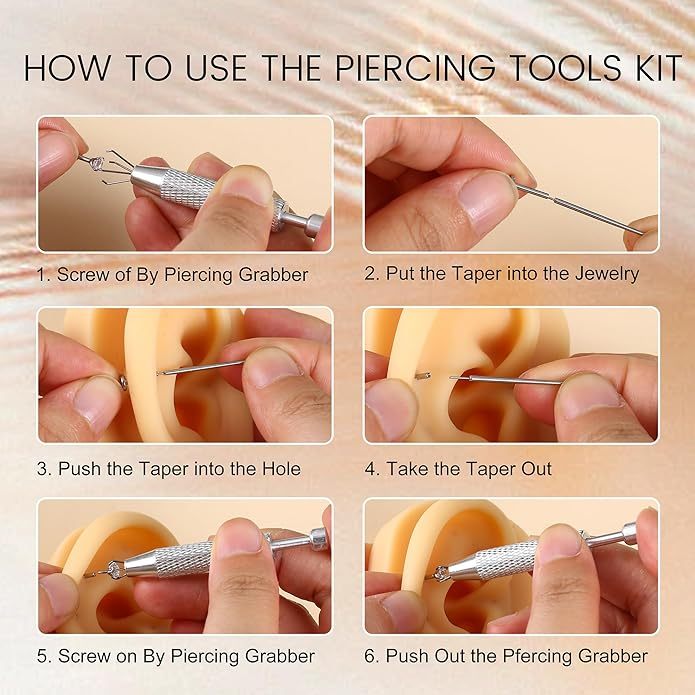 HOW TO USE THE PIERCING TOOLS KIT

1. Screw of By Piercing Grabber

2. Put the Taper into the Jewelry

3. Push the Taper into the Hole

4. Take the Taper Out

5. Screw on By Piercing Grabber

6. Push Out the Pfercing Grabber