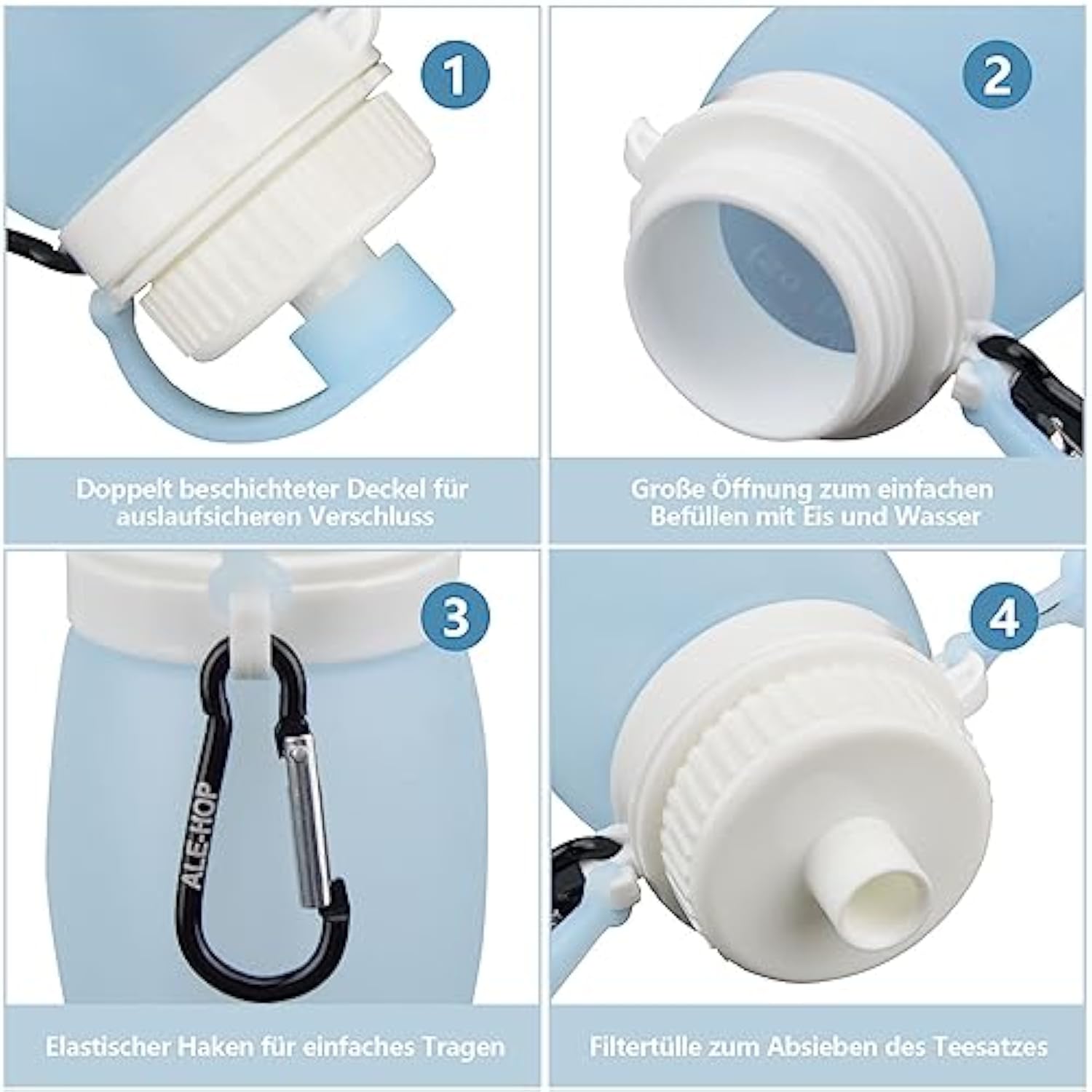 1

Doppelt beschichteter Deckel für auslaufsicheren Verschluss

2

Große Öffnung zum einfachen Befüllen mit Eis und Wasser

3

ALE-HOP

Elastischer Haken für einfaches Tragen

4

Filtertülle zum Absieben des Teesatzes