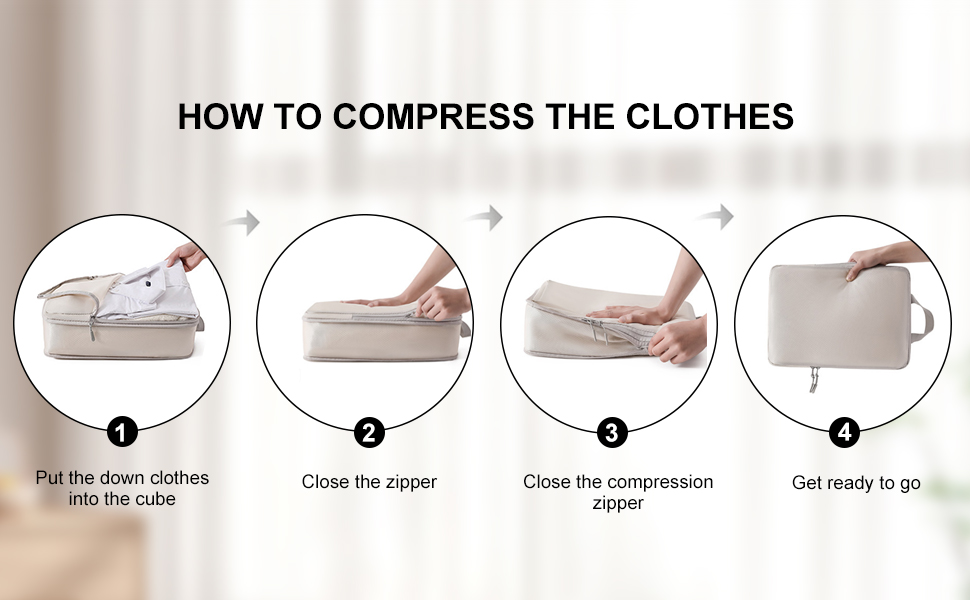 HOW TO COMPRESS THE CLOTHES

1
Put the down clothes into the cube

2
Close the zipper

3
Close the compression zipper

4
Get ready to go