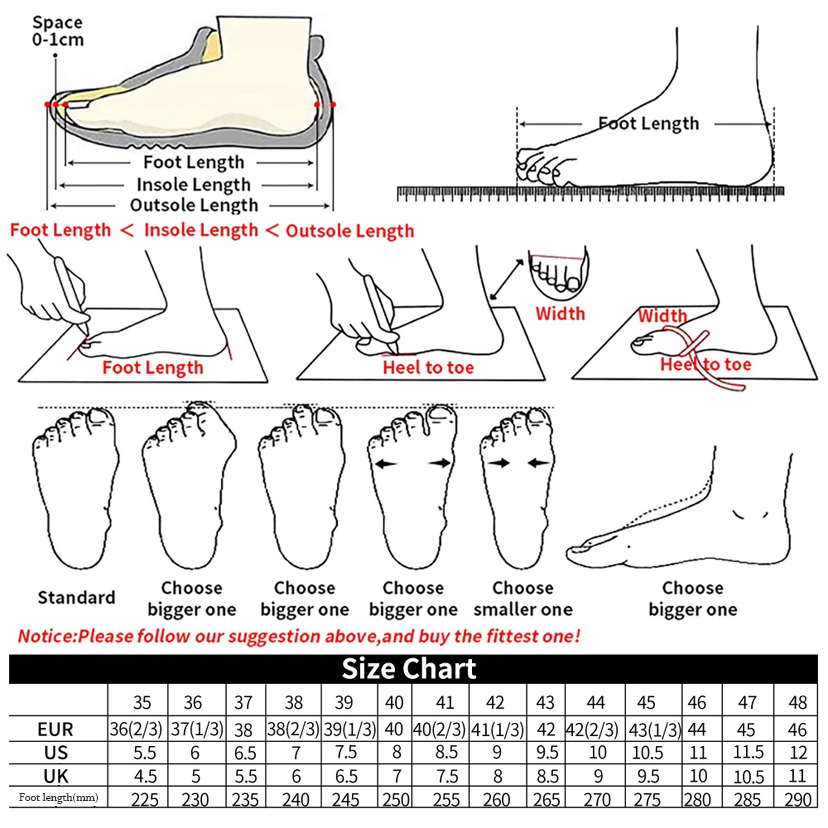 Space
0-1cm

Foot Length
Insole Length
Outsole Length

Foot Length

Foot Length < Insole Length < Outsole Length

Foot Length

Heel to toe

Width

Width
Heel to toe

Standard

Choose bigger one

Choose bigger one

Choose bigger one

Choose smaller one

Choose bigger one

Notice:Please follow our suggestion above,and buy the fittest one!

Size Chart

| | 35 | 36 | 37 | 38 | 39 | 40 | 41 | 42 | 43 | 44 | 45 | 46 | 47 | 48 |
|---|---|---|---|---|---|---|---|---|---|---|---|---|---|---|
| EUR | 36(2/3) | 37(1/3) | 38 | 38(2/3) | 39(1/3) | 40 | 40(2/3) | 41(1/3) | 42 | 42(2/3) | 43(1/3) | 44 | 45 | 46 |
| US | 5.5 | 6 | 6.5 | 7 | 7.5 | 8 | 8.5 | 9 | 9.5 | 10 | 10.5 | 11 | 11.5 | 12 |
| UK | 4.5 | 5 | 5.5 | 6 | 6.5 | 7 | 7.5 | 8 | 8.5 | 9 | 9.5 | 10 | 10.5 | 11 |
| Foot length(mm) | 225 | 230 | 235 | 240 | 245 | 250 | 255 | 260 | 265 | 270 | 275 | 280 | 285 | 290 |