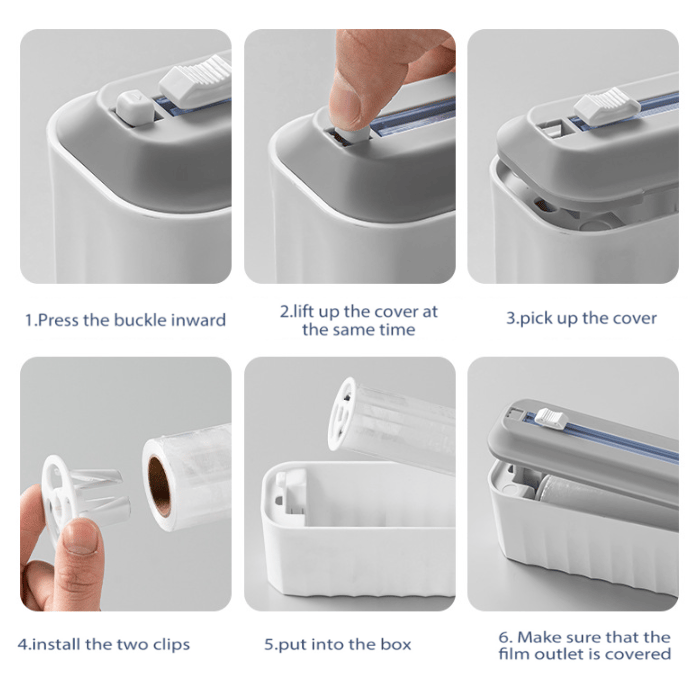 1.Press the buckle inward

2.lift up the cover at the same time

3.pick up the cover

4.install the two clips

5.put into the box

6. Make sure that the film outlet is covered