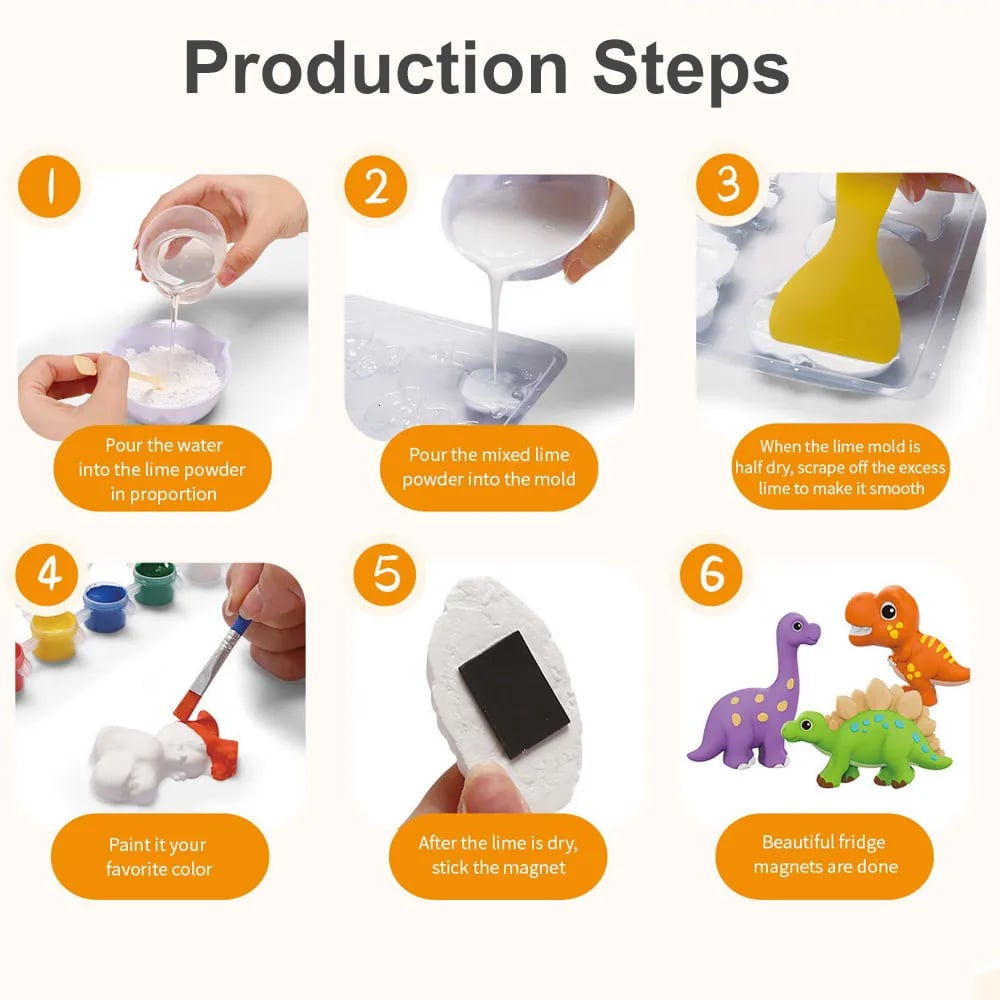 Production Steps

1

Pour the water into the lime powder in proportion

2

Pour the mixed lime powder into the mold

3

When the lime mold is half dry, scrape off the excess lime to make it smooth

4

Paint it your favorite color

5

After the lime is dry, stick the magnet

6

Beautiful fridge magnets are done