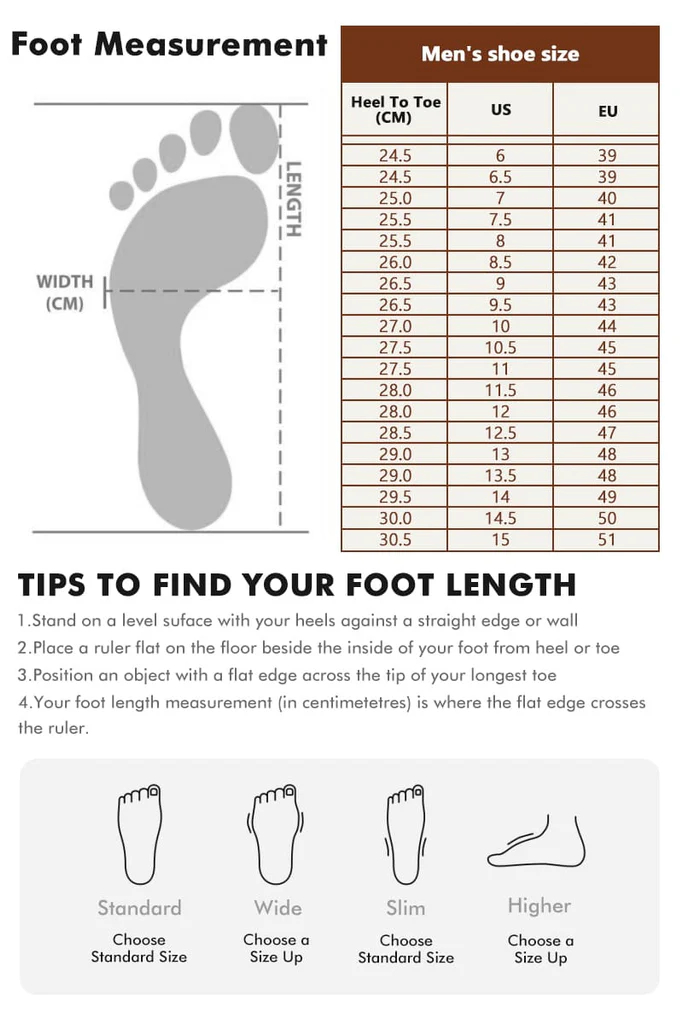 Foot Measurement

LENGTH

WIDTH (CM)

Men's shoe size

| Heel To Toe (CM) | US | EU |
|---|---|---|
| 24.5 | 6 | 39 |
| 24.5 | 6.5 | 39 |
| 25.0 | 7 | 40 |
| 25.5 | 7.5 | 41 |
| 25.5 | 8 | 41 |
| 26.0 | 8.5 | 42 |
| 26.5 | 9 | 43 |
| 26.5 | 9.5 | 43 |
| 27.0 | 10 | 44 |
| 27.5 | 10.5 | 45 |
| 27.5 | 11 | 45 |
| 28.0 | 11.5 | 46 |
| 28.0 | 12 | 46 |
| 28.5 | 12.5 | 47 |
| 29.0 | 13 | 48 |
| 29.0 | 13.5 | 48 |
| 29.5 | 14 | 49 |
| 30.0 | 14.5 | 50 |
| 30.5 | 15 | 51 |

TIPS TO FIND YOUR FOOT LENGTH

1.Stand on a level suface with your heels against a straight edge or wall
2.Place a ruler flat on the floor beside the inside of your foot from heel or toe
3.Position an object with a flat edge across the tip of your longest toe
4.Your foot length measurement (in centimetetres) is where the flat edge crosses the ruler.

Standard
Choose Standard Size

Wide
Choose a Size Up

Slim
Choose Standard Size

Higher
Choose a Size Up