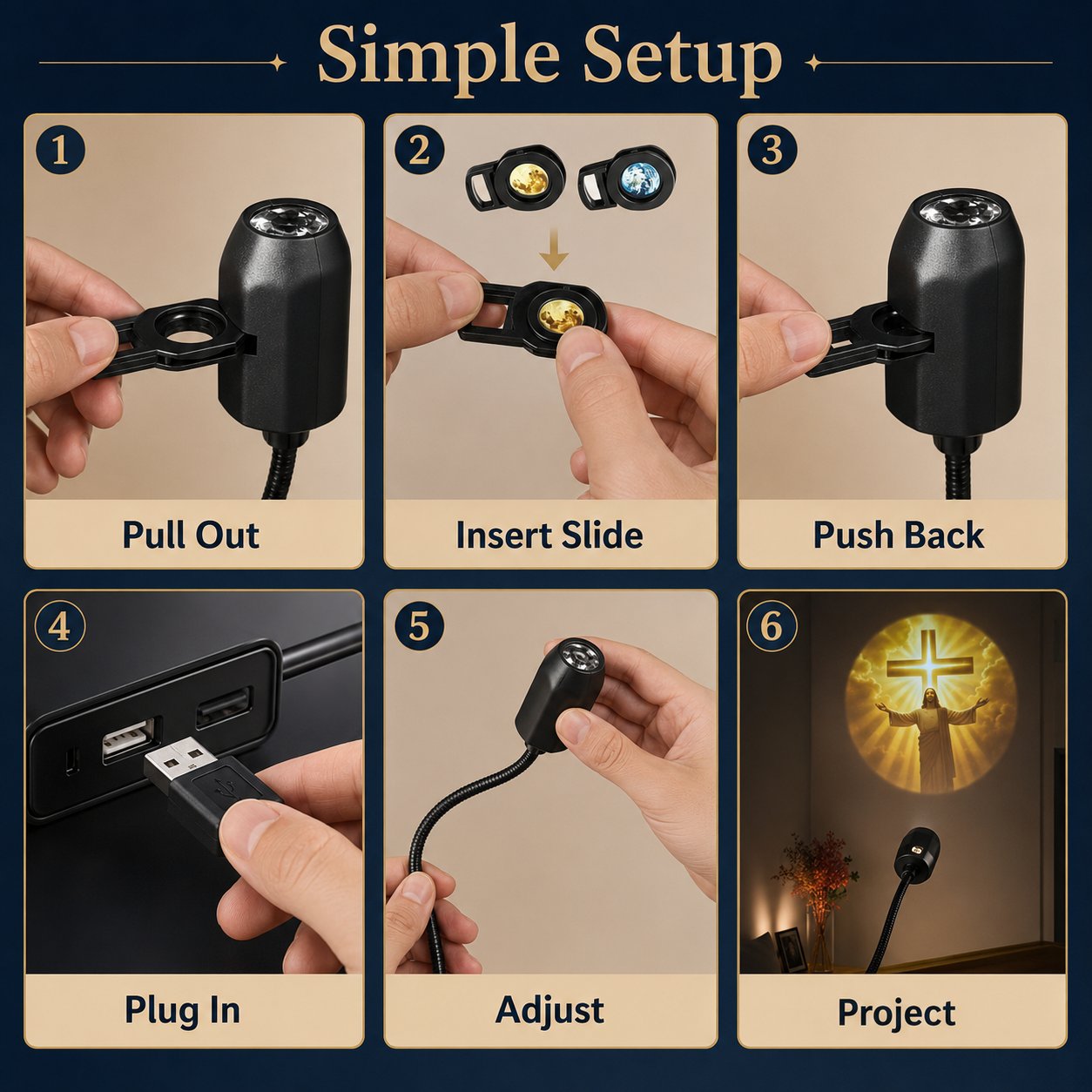 Simple Setup

1
Pull Out

2
Insert Slide

3
Push Back

4
Plug In

5
Adjust

6
Project