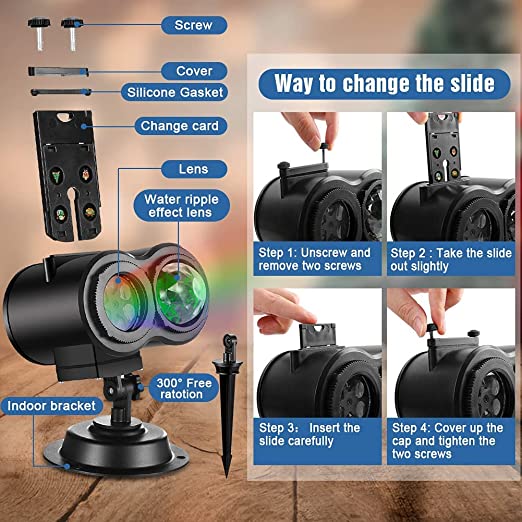 Screw

Cover

Silicone Gasket

Change card

Lens

Water ripple effect lens

300° Free ratotion

Indoor bracket

Way to change the slide

Step 1: Unscrew and remove two screws

Step 2 : Take the slide out slightly

Step 3: Insert the slide carefully

Step 4: Cover up the cap and tighten the two screws