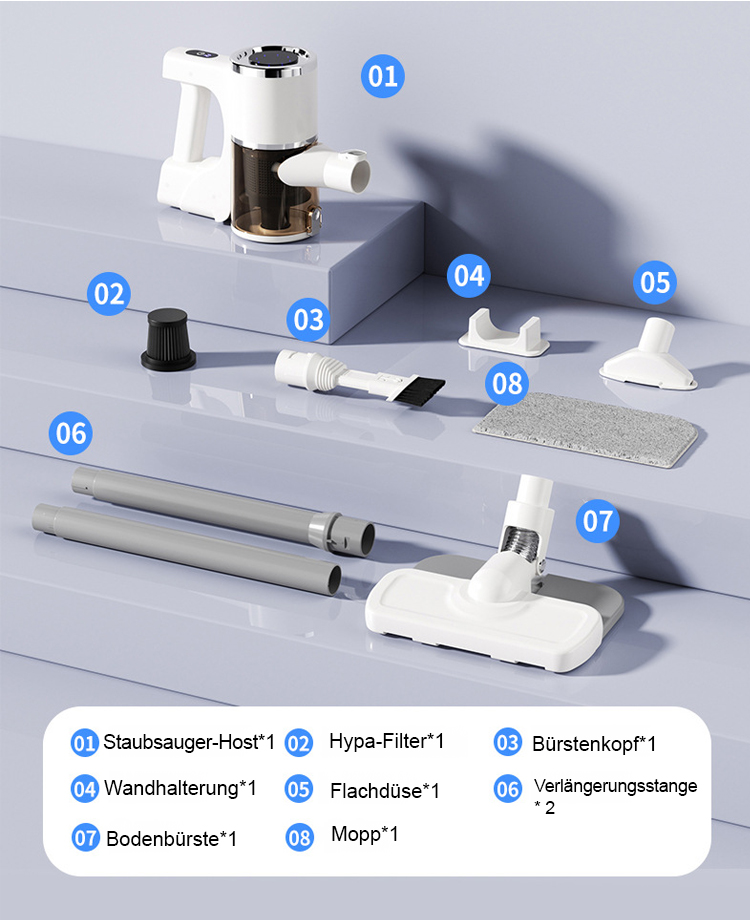 01

02

03

04

05

08

06

07

01 Staubsauger-Host*1
02 Hypa-Filter*1
03 Bürstenkopf*1
04 Wandhalterung*1
05 Flachdüse*1
06 Verlängerungsstange * 2
07 Bodenbürste*1
08 Mopp*1