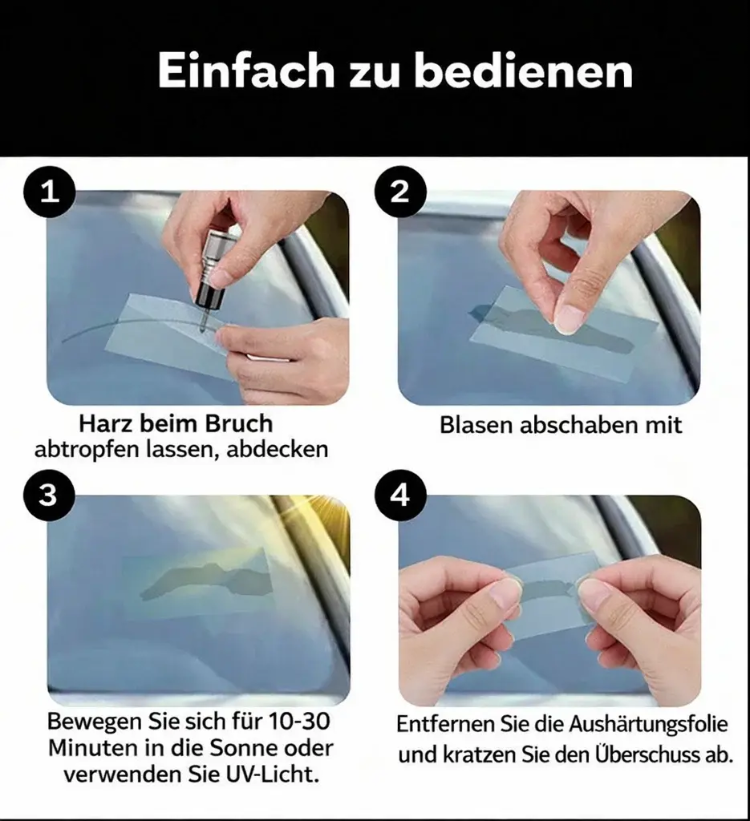 Einfach zu bedienen

1

Harz beim Bruch abtropfen lassen, abdecken

2

Blasen abschaben mit

3

Bewegen Sie sich für 10-30 Minuten in die Sonne oder verwenden Sie UV-Licht.

4

Entfernen Sie die Aushärtungsfolie und kratzen Sie den Überschuss ab.