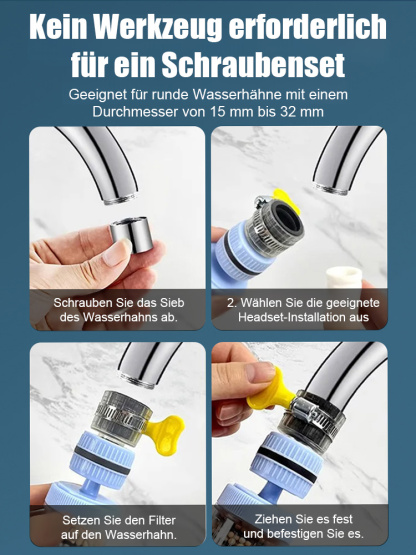 Kein Werkzeug erforderlich für ein Schraubenset

Geeignet für runde Wasserhähne mit einem Durchmesser von 15 mm bis 32 mm

Schrauben Sie das Sieb des Wasserhahns ab.

2. Wählen Sie die geeignete Headset-Installation aus

Setzen Sie den Filter auf den Wasserhahn.

Ziehen Sie es fest und befestigen Sie es.