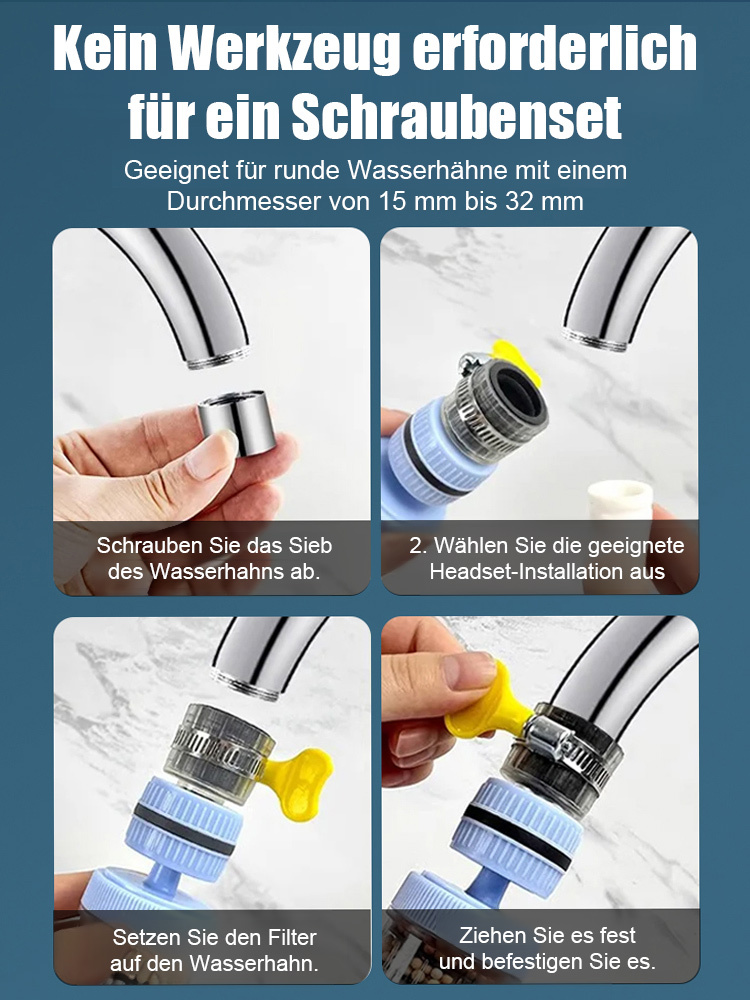 Kein Werkzeug erforderlich für ein Schraubenset

Geeignet für runde Wasserhähne mit einem Durchmesser von 15 mm bis 32 mm

Schrauben Sie das Sieb des Wasserhahns ab.

2. Wählen Sie die geeignete Headset-Installation aus

Setzen Sie den Filter auf den Wasserhahn.

Ziehen Sie es fest und befestigen Sie es.