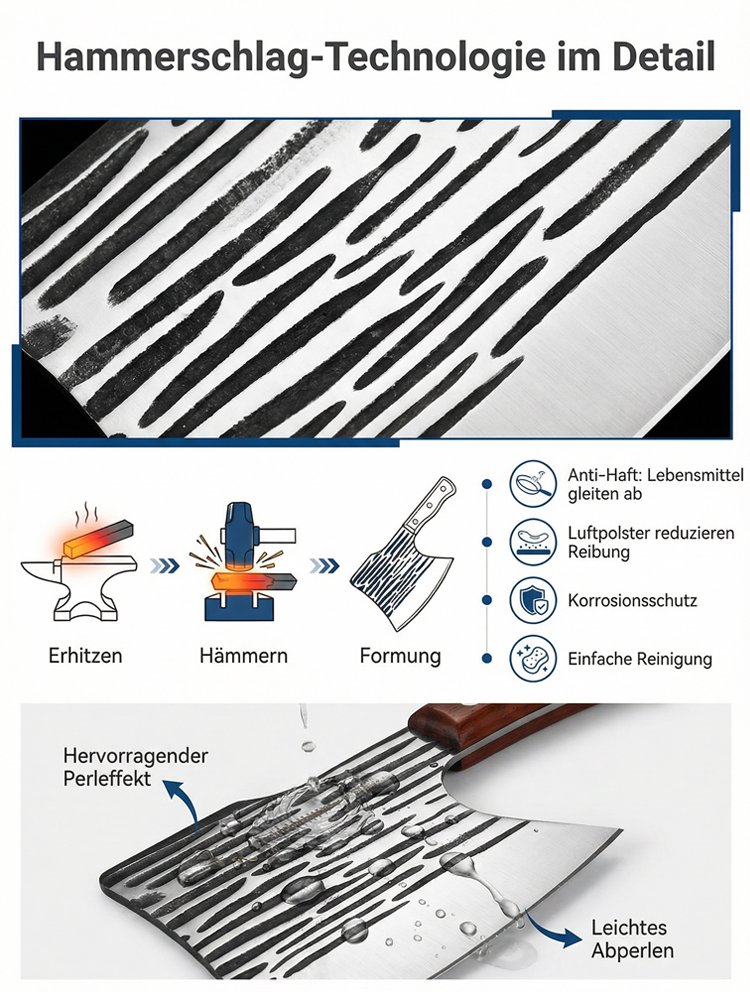 Hammerschlag-Technologie im Detail

Erhitzen

Hämmern

Formung

Anti-Haft: Lebensmittel gleiten ab

Luftpolster reduzieren Reibung

Korrosionsschutz

Einfache Reinigung

Hervorragender Perleffekt

Leichtes Abperlen