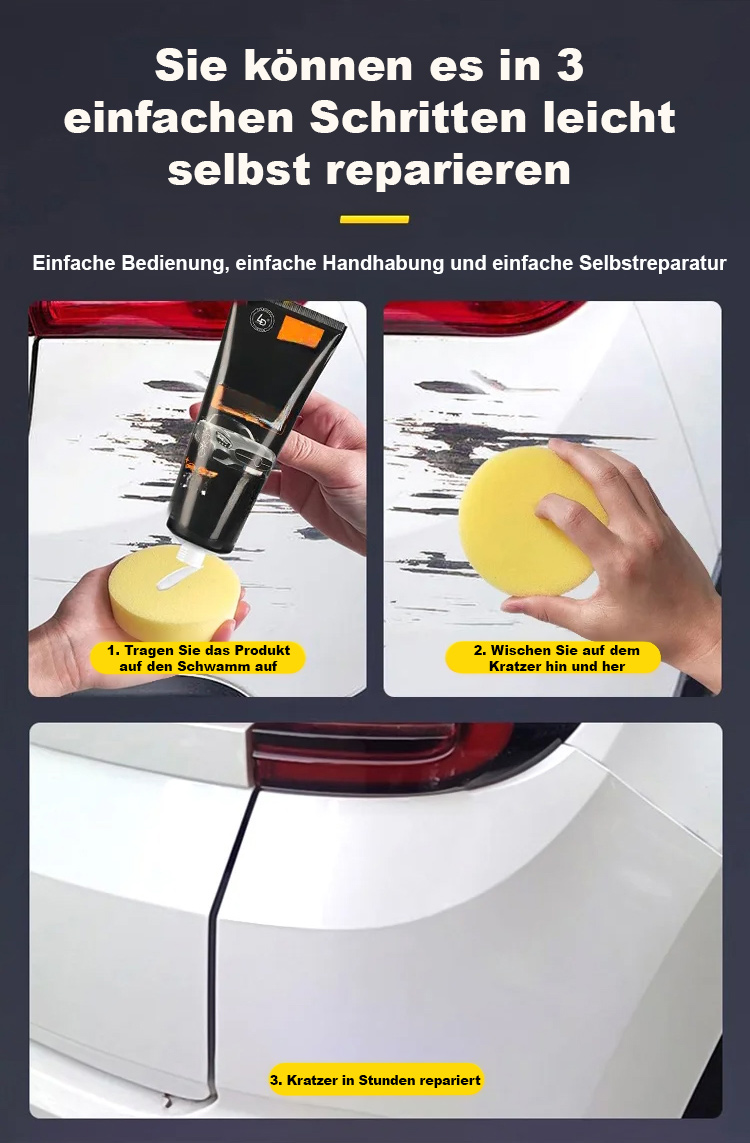 Sie können es in 3 einfachen Schritten leicht selbst reparieren

Einfache Bedienung, einfache Handhabung und einfache Selbstreparatur

1. Tragen Sie das Produkt auf den Schwamm auf

2. Wischen Sie auf dem Kratzer hin und her

3. Kratzer in Stunden repariert