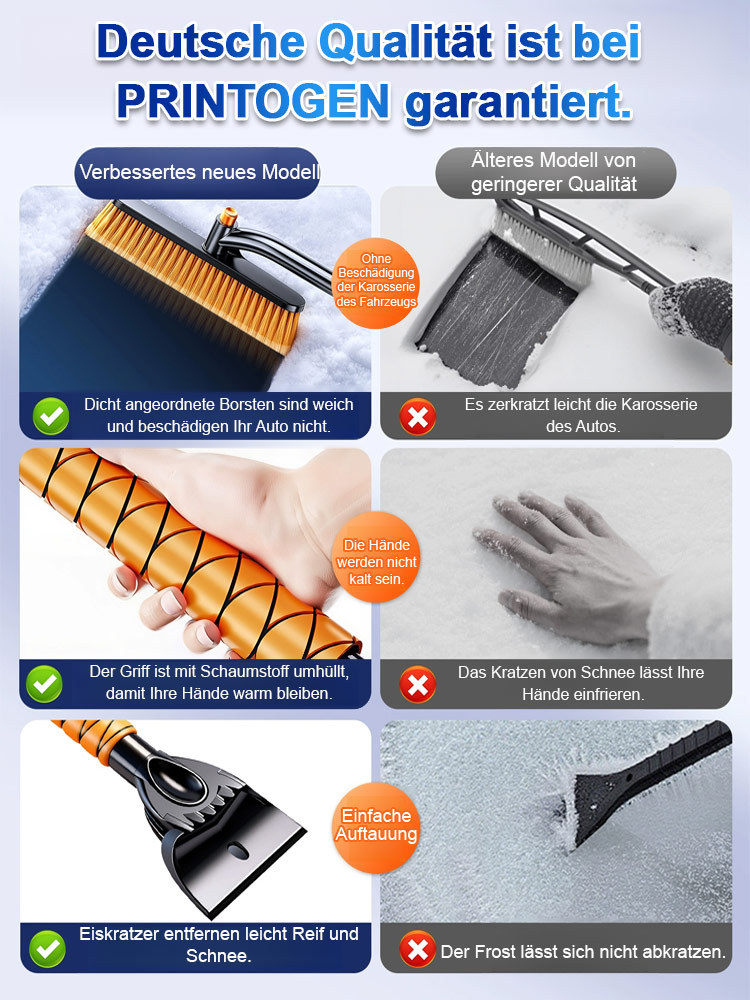 Deutsche Qualität ist bei PRINTOGEN garantiert.

Verbessertes neues Modell

Älteres Modell von geringerer Qualität

Ohne Beschädigung der Karosserie des Fahrzeugs

Dicht angeordnete Borsten sind weich und beschädigen Ihr Auto nicht.

Es zerkratzt leicht die Karosserie des Autos.

Die Hände werden nicht kalt sein.

Der Griff ist mit Schaumstoff umhüllt, damit Ihre Hände warm bleiben.

Das Kratzen von Schnee lässt Ihre Hände einfrieren.

Einfache Auftauung

Eiskratzer entfernen leicht Reif und Schnee.

Der Frost lässt sich nicht abkratzen.