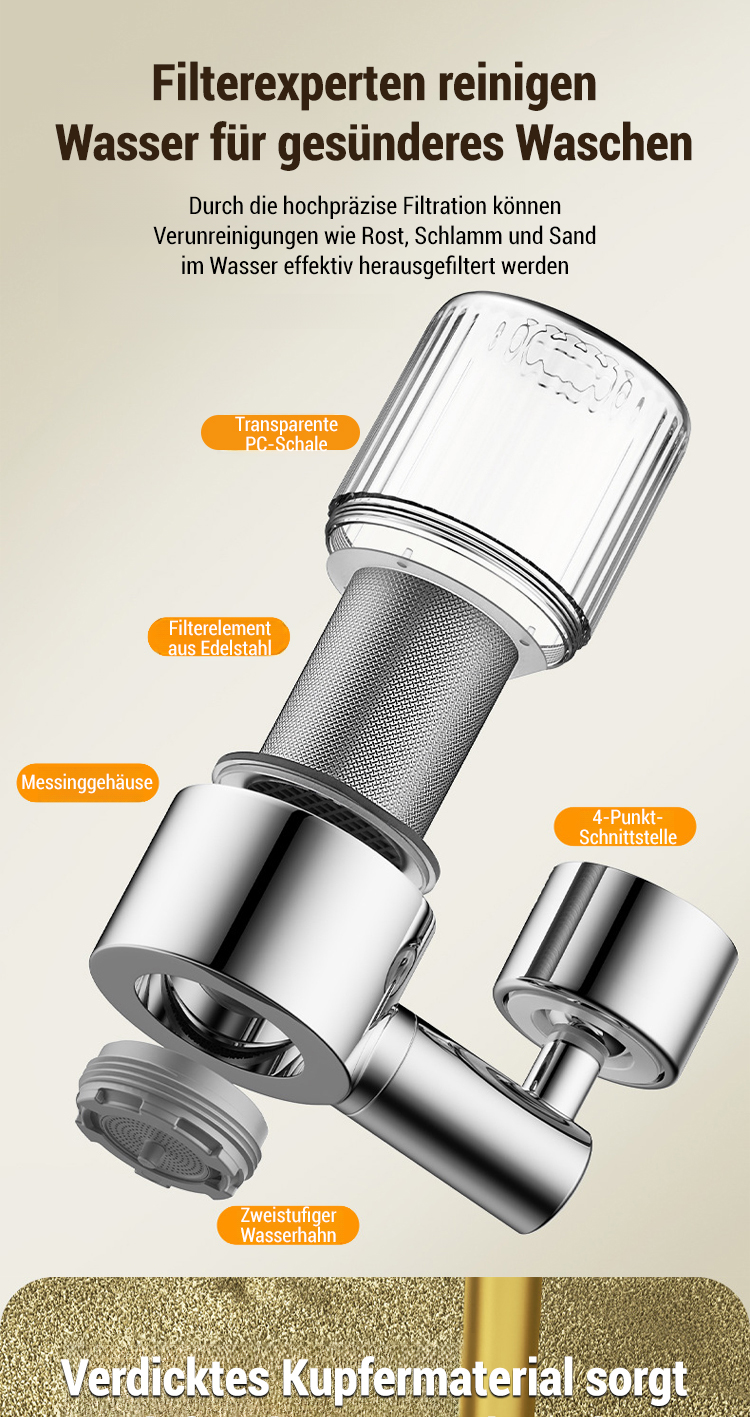 Filterexperten reinigen Wasser für gesünderes Waschen

Durch die hochpräzise Filtration können Verunreinigungen wie Rost, Schlamm und Sand im Wasser effektiv herausgefiltert werden

Transparente PC-Schale

Filterelement aus Edelstahl

Messinggehäuse

4-Punkt-Schnittstelle

Zweistufiger Wasserhahn

Verdicktes Kupfermaterial sorgt