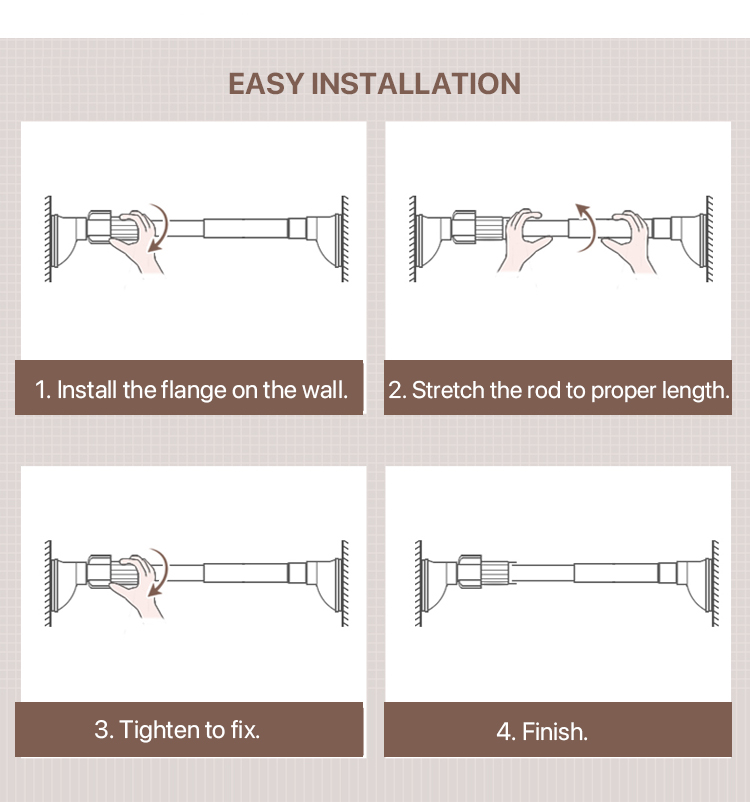 EASY INSTALLATION

1. Install the flange on the wall.

2. Stretch the rod to proper length.

3. Tighten to fix.

4. Finish.