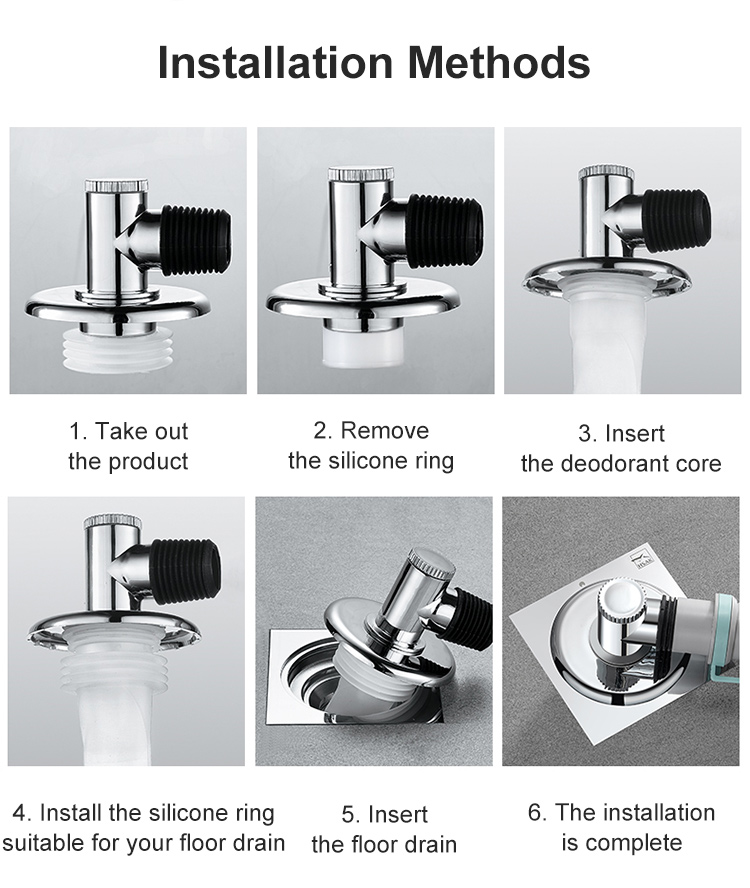 Installation Methods

1. Take out the product

2. Remove the silicone ring

3. Insert the deodorant core

4. Install the silicone ring suitable for your floor drain

5. Insert the floor drain

6. The installation is complete