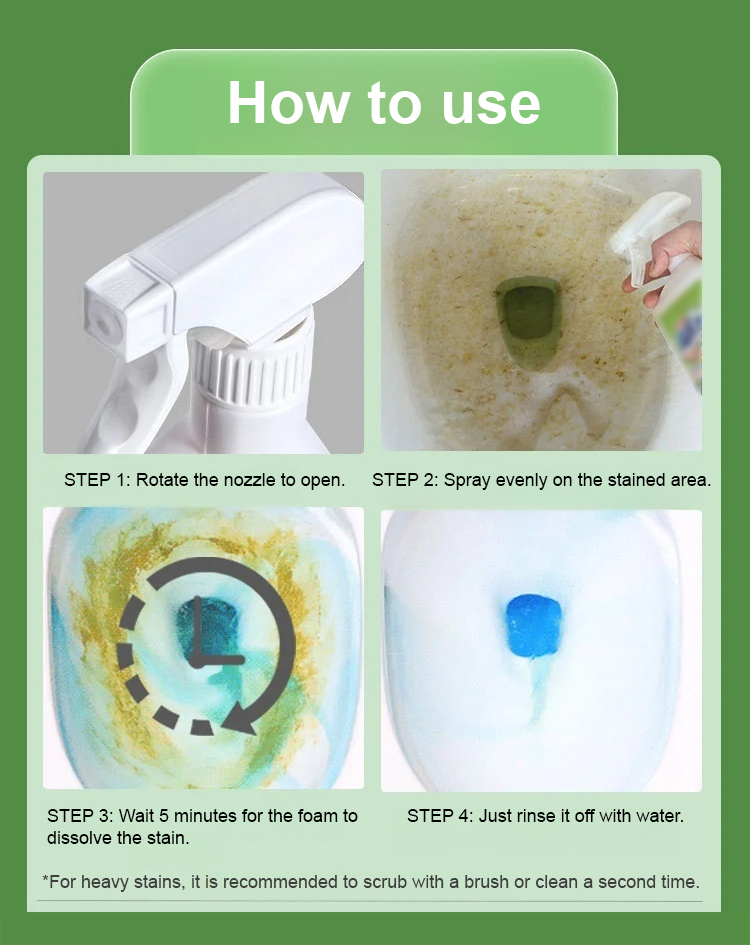 How to use

STEP 1: Rotate the nozzle to open.

STEP 2: Spray evenly on the stained area.

STEP 3: Wait 5 minutes for the foam to dissolve the stain.

STEP 4: Just rinse it off with water.

*For heavy stains, it is recommended to scrub with a brush or clean a second time.