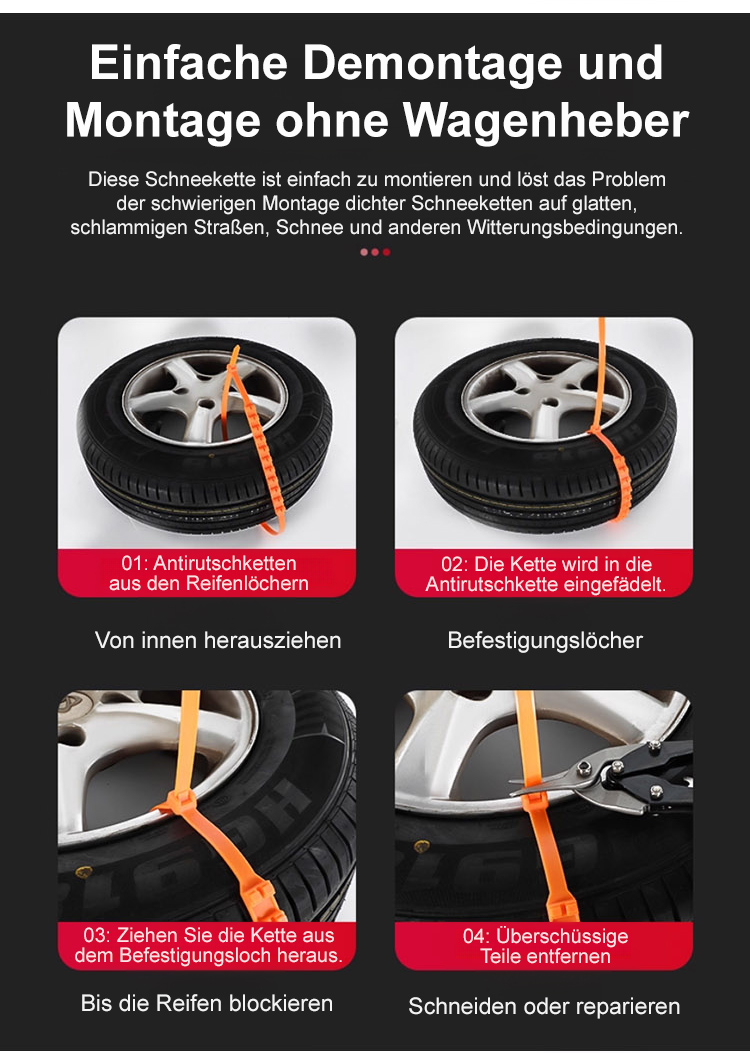 Einfache Demontage und Montage ohne Wagenheber

Diese Schneekette ist einfach zu montieren und löst das Problem der schwierigen Montage dichter Schneeketten auf glatten, schlammigen Straßen, Schnee und anderen Witterungsbedingungen.

01: Antirutschketten aus den Reifenlöchern

Von innen herausziehen

02: Die Kette wird in die Antirutschkette eingefädelt.

Befestigungslöcher

03: Ziehen Sie die Kette aus dem Befestigungsloch heraus.

Bis die Reifen blockieren

04: Überschüssige Teile entfernen

Schneiden oder reparieren