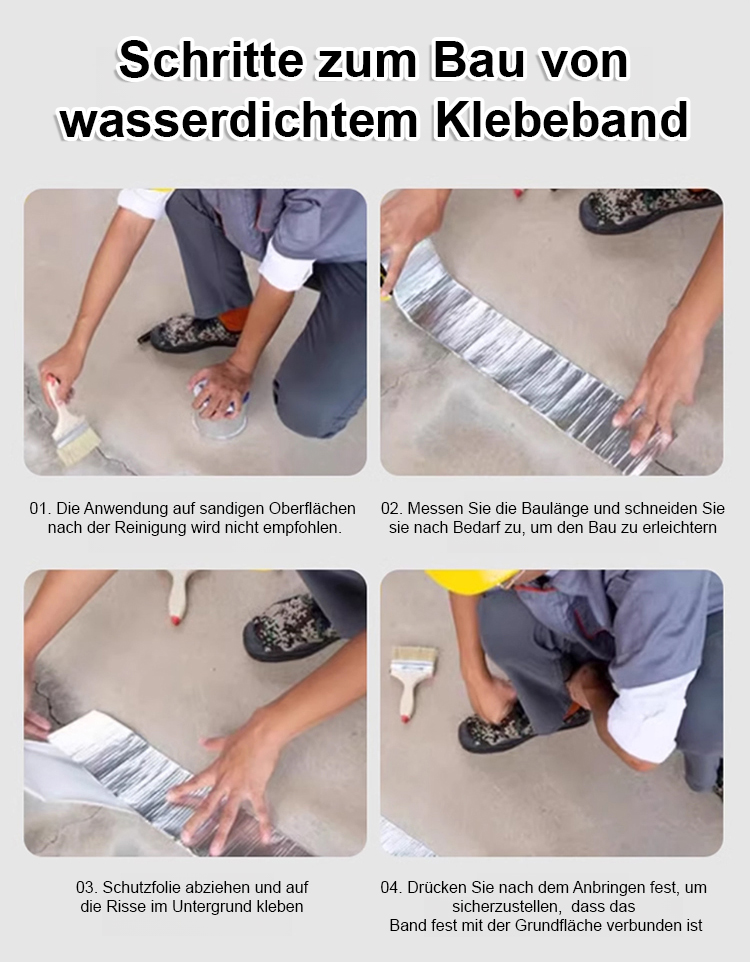 Schritte zum Bau von wasserdichtem Klebeband

01. Die Anwendung auf sandigen Oberflächen nach der Reinigung wird nicht empfohlen.

02. Messen Sie die Baulänge und schneiden Sie sie nach Bedarf zu, um den Bau zu erleichtern

03. Schutzfolie abziehen und auf die Risse im Untergrund kleben

04. Drücken Sie nach dem Anbringen fest, um sicherzustellen, dass das Band fest mit der Grundfläche verbunden ist