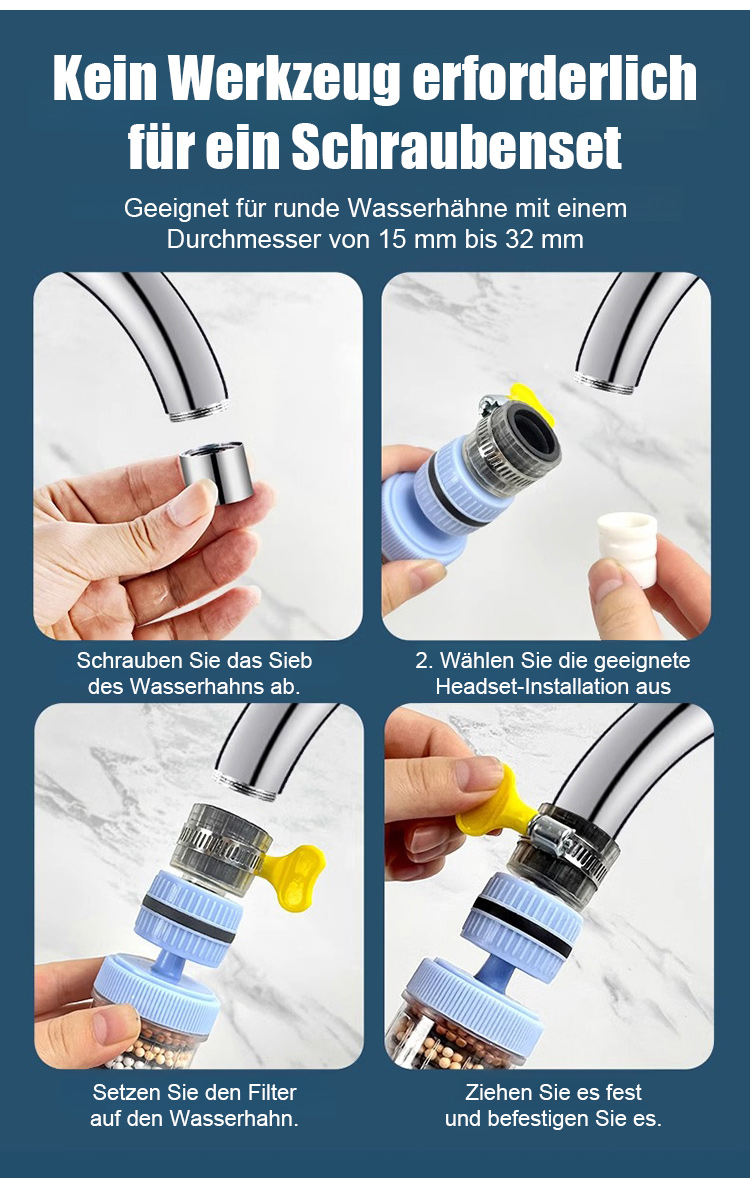 Kein Werkzeug erforderlich für ein Schraubenset

Geeignet für runde Wasserhähne mit einem Durchmesser von 15 mm bis 32 mm

Schrauben Sie das Sieb des Wasserhahns ab.

2. Wählen Sie die geeignete Headset-Installation aus

Setzen Sie den Filter auf den Wasserhahn.

Ziehen Sie es fest und befestigen Sie es.