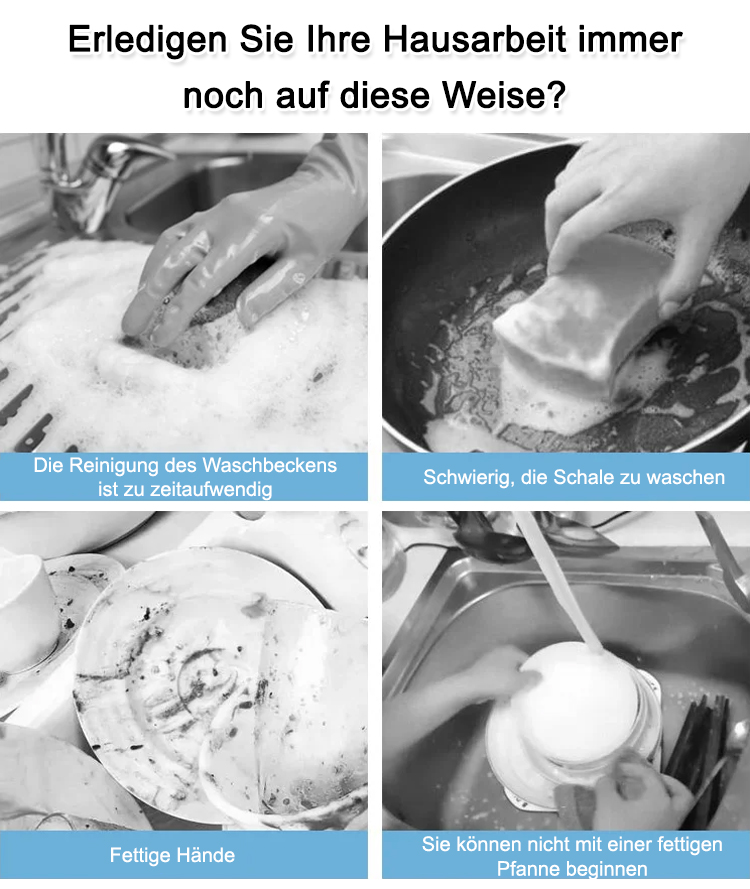 Erledigen Sie Ihre Hausarbeit immer noch auf diese Weise?

Die Reinigung des Waschbeckens ist zu zeitaufwendig

Schwierig, die Schale zu waschen

Fettige Hände

Sie können nicht mit einer fettigen Pfanne beginnen