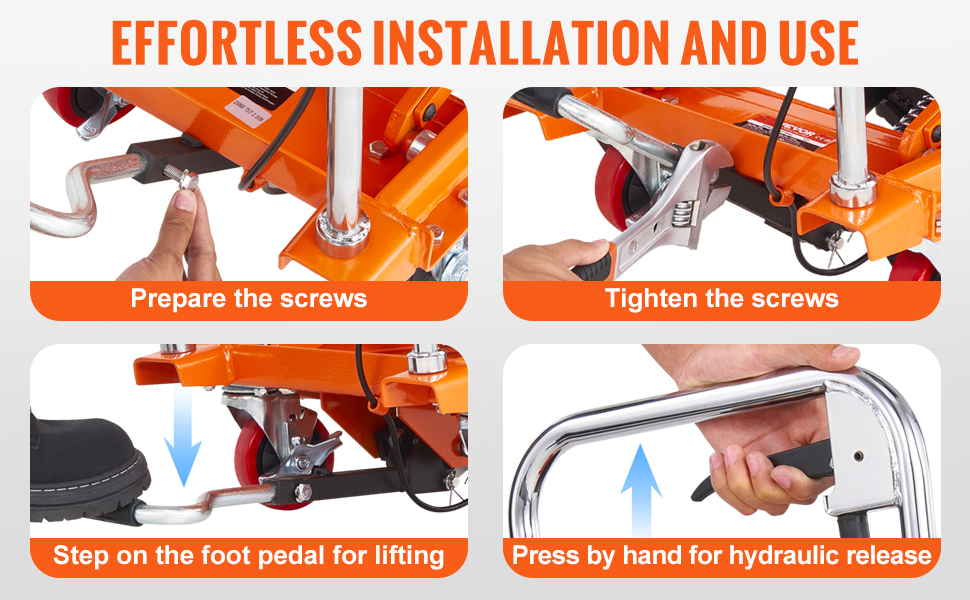 EFFORTLESS INSTALLATION AND USE

Prepare the screws

Tighten the screws

Step on the foot pedal for lifting

Press by hand for hydraulic release