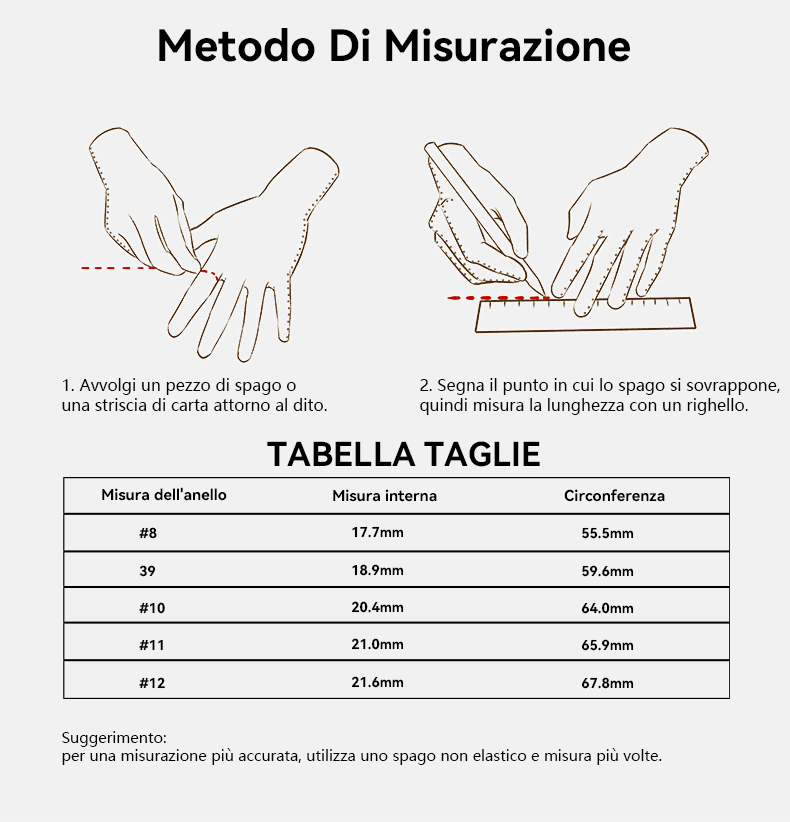 Metodo Di Misurazione

1. Avvolgi un pezzo di spago o una striscia di carta attorno al dito.

2. Segna il punto in cui lo spago si sovrappone, quindi misura la lunghezza con un righello.

TABELLA TAGLIE

| Misura dell'anello | Misura interna | Circonferenza |
|---|---|---|
| #8 | 17.7mm | 55.5mm |
| 39 | 18.9mm | 59.6mm |
| #10 | 20.4mm | 64.0mm |
| #11 | 21.0mm | 65.9mm |
| #12 | 21.6mm | 67.8mm |

Suggerimento:
per una misurazione più accurata, utilizza uno spago non elastico e misura più volte.