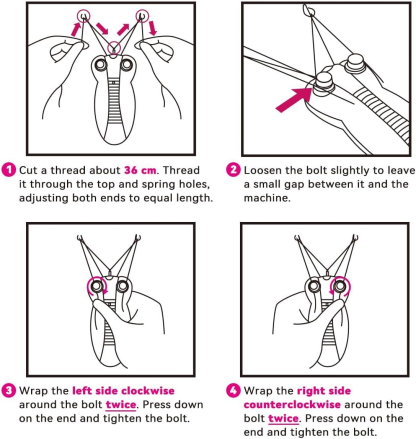 1 Cut a thread about 36 cm. Thread it through the top and spring holes, adjusting both ends to equal length.

2 Loosen the bolt slightly to leave a small gap between it and the machine.

3 Wrap the left side clockwise around the bolt twice. Press down on the end and tighten the bolt.

4 Wrap the right side counterclockwise around the bolt twice. Press down on the end and tighten the bolt.