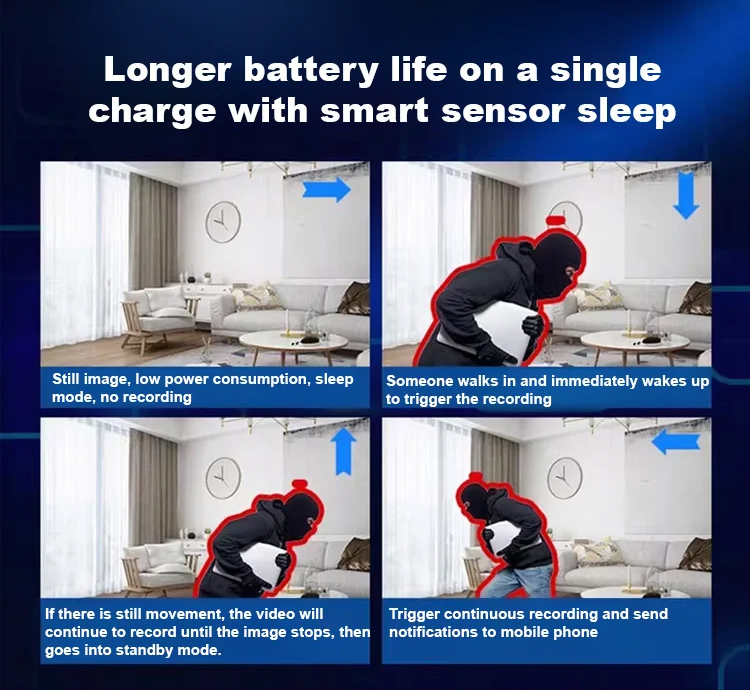 Longer battery life on a single charge with smart sensor sleep

Still image, low power consumption, sleep mode, no recording

Someone walks in and immediately wakes up to trigger the recording

If there is still movement, the video will continue to record until the image stops, then goes into standby mode.

Trigger continuous recording and send notifications to mobile phone