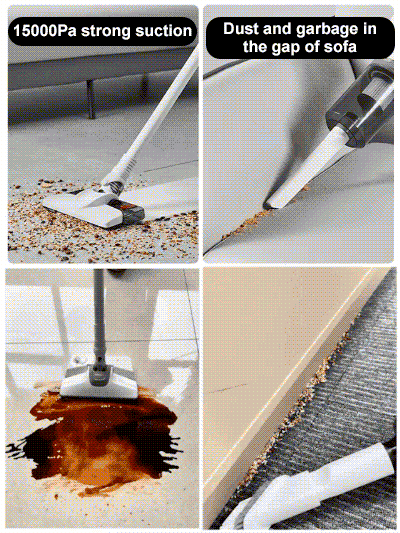 15000Pa strong suction

Dust and garbage in the gap of sofa