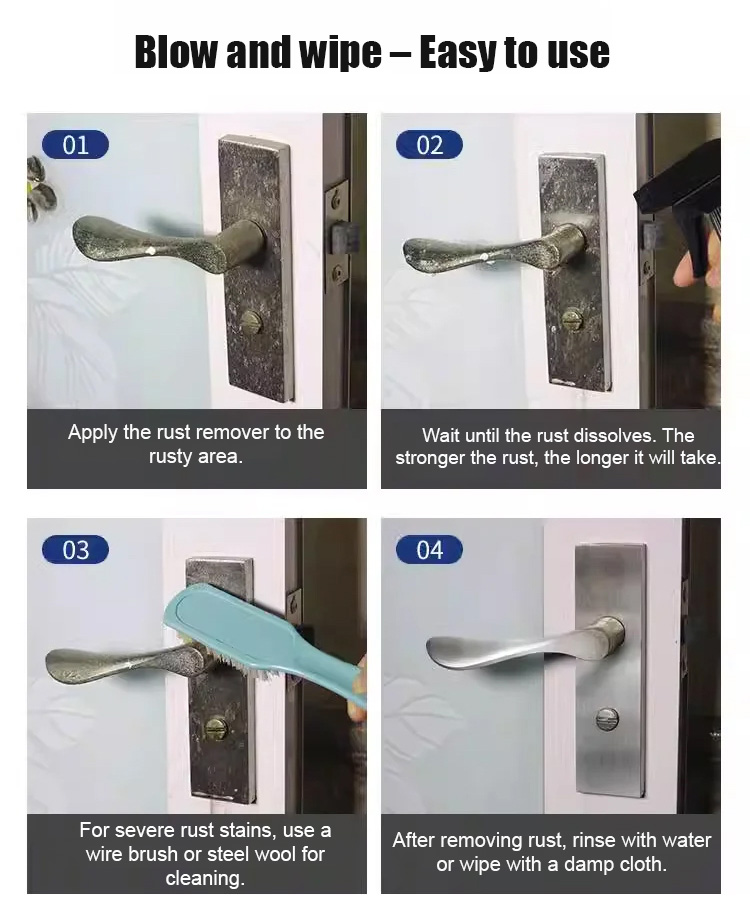 Blow and wipe – Easy to use

01

Apply the rust remover to the rusty area.

02

Wait until the rust dissolves. The stronger the rust, the longer it will take.

03

For severe rust stains, use a wire brush or steel wool for cleaning.

04

After removing rust, rinse with water or wipe with a damp cloth.