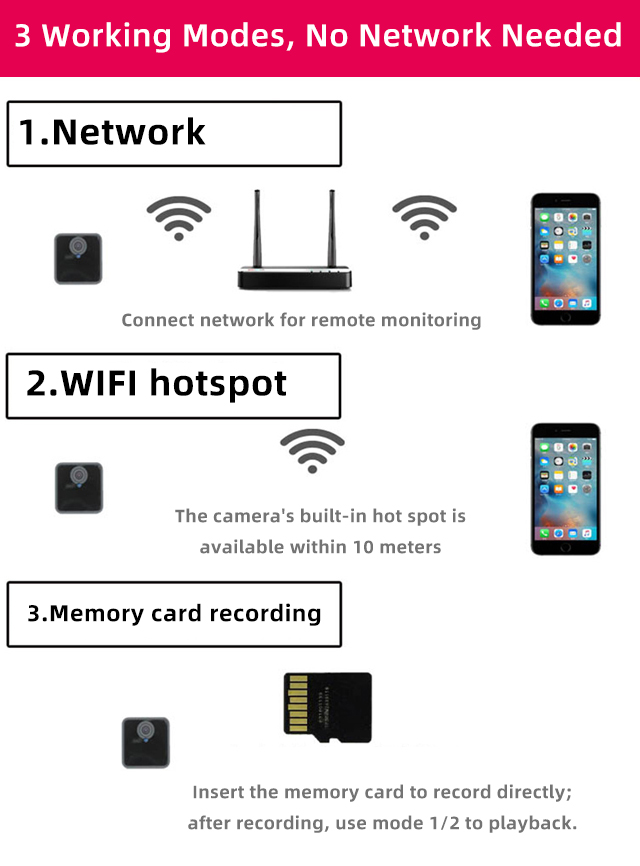 3 Working Modes, No Network Needed

1.Network

Connect network for remote monitoring

2.WIFI hotspot

The camera's built-in hot spot is available within 10 meters

3.Memory card recording

Insert the memory card to record directly; after recording, use mode 1/2 to playback.