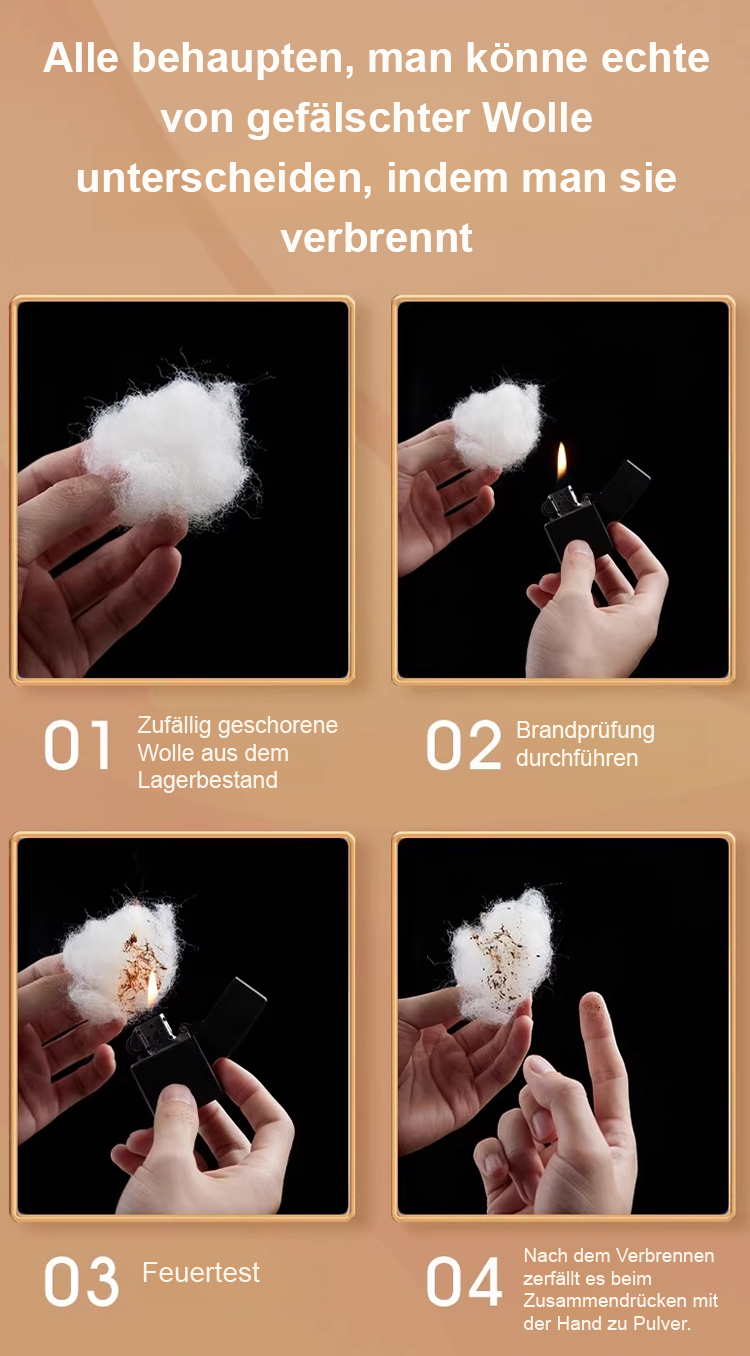 Alle behaupten, man könne echte von gefälschter Wolle unterscheiden, indem man sie verbrennt

01 Zufällig geschorene Wolle aus dem Lagerbestand

02 Brandprüfung durchführen

03 Feuertest

04 Nach dem Verbrennen zerfällt es beim Zusammendrücken mit der Hand zu Pulver.