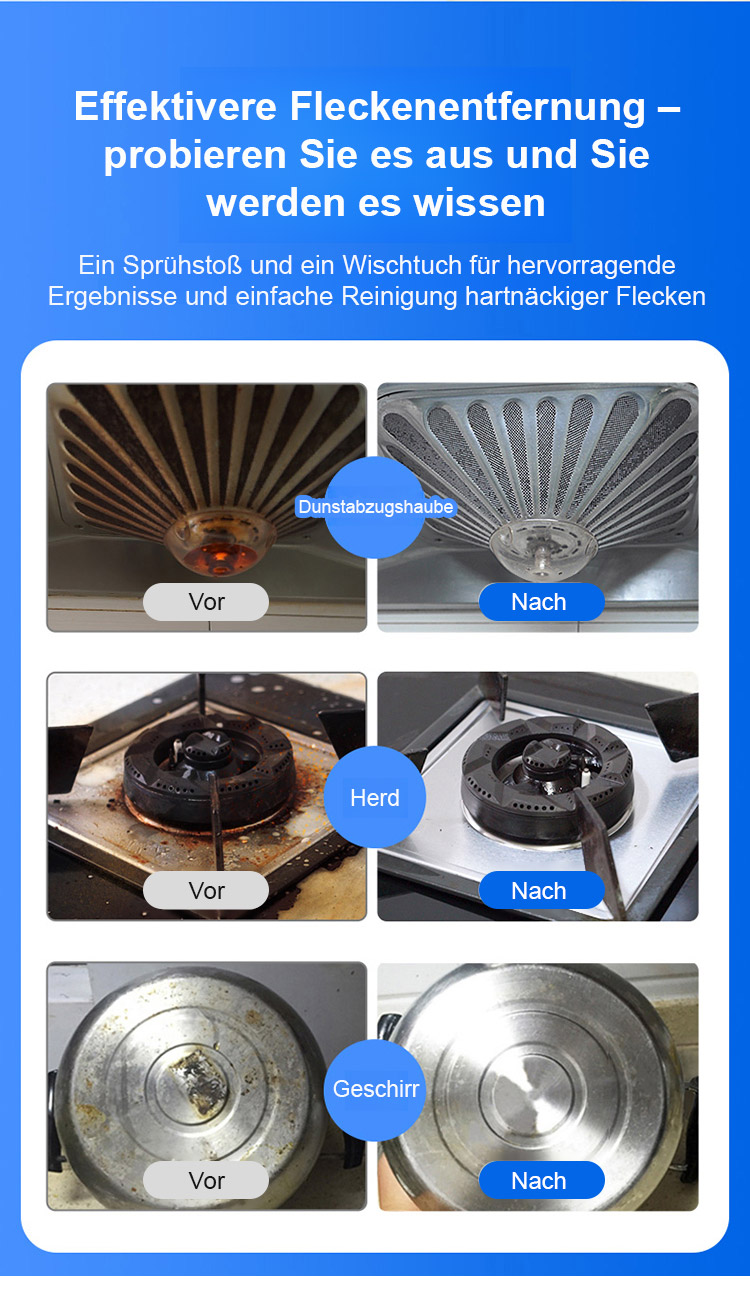 Effektivere Fleckenentfernung – probieren Sie es aus und Sie werden es wissen

Ein Sprühstoß und ein Wischtuch für hervorragende Ergebnisse und einfache Reinigung hartnäckiger Flecken

Dunstabzugshaube

Vor

Nach

Herd

Vor

Nach

Geschirr

Vor

Nach