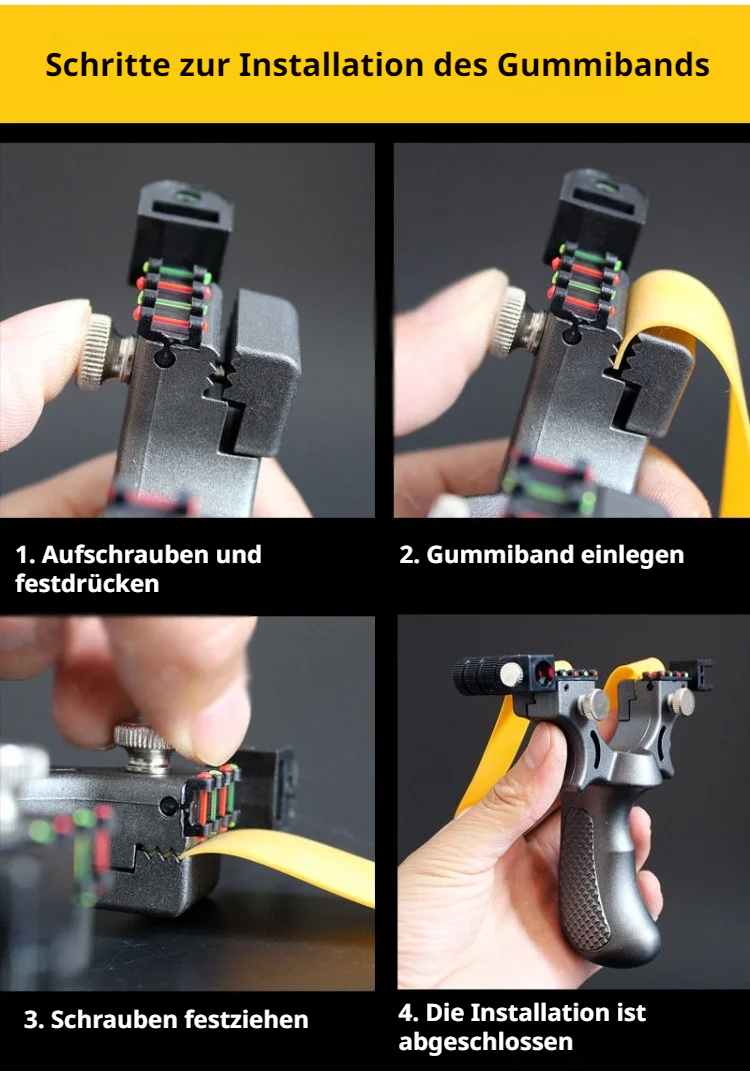 Schritte zur Installation des Gummibands

1. Aufschrauben und festdrücken

2. Gummiband einlegen

3. Schrauben festziehen

4. Die Installation ist abgeschlossen