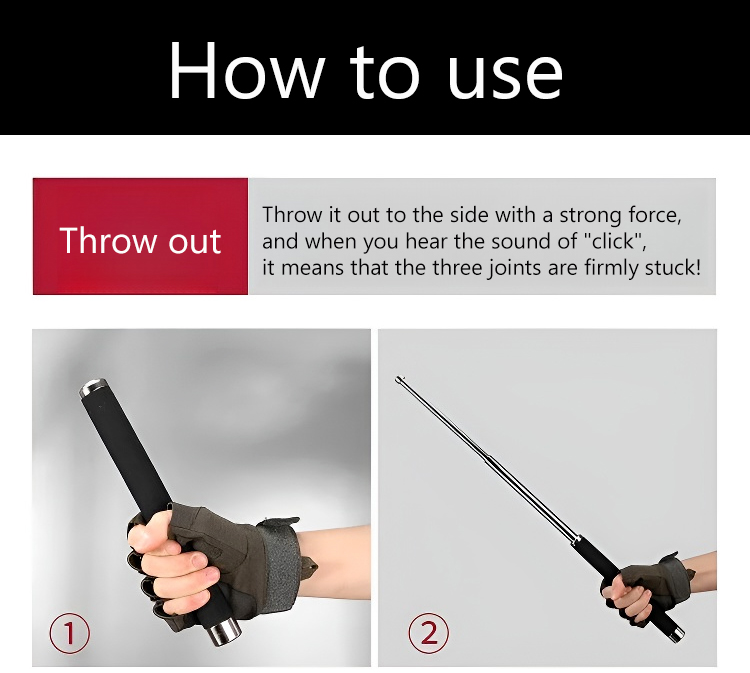 How to use

Throw out

Throw it out to the side with a strong force, and when you hear the sound of "click", it means that the three joints are firmly stuck!

①

②