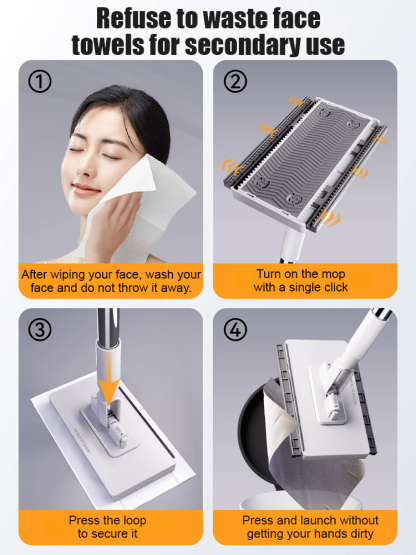 Refuse to waste face towels for secondary use

①

After wiping your face, wash your face and do not throw it away.

②

Turn on the mop with a single click

③

Press the loop to secure it

④

Press and launch without getting your hands dirty