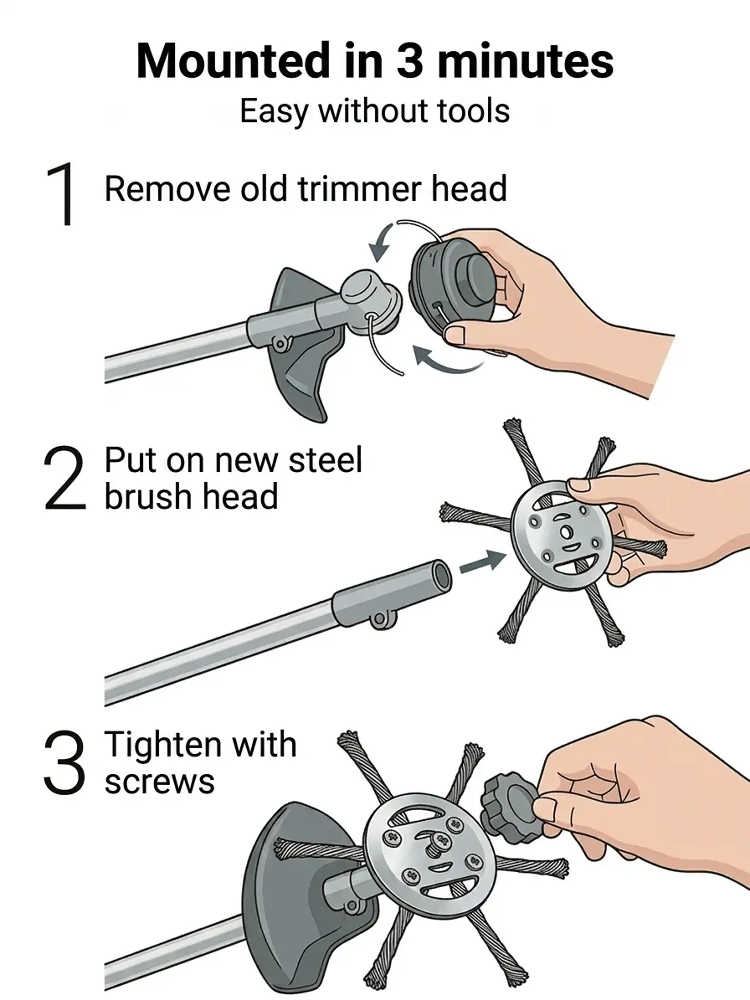 Mounted in 3 minutes
Easy without tools

1 Remove old trimmer head

2 Put on new steel brush head

3 Tighten with screws