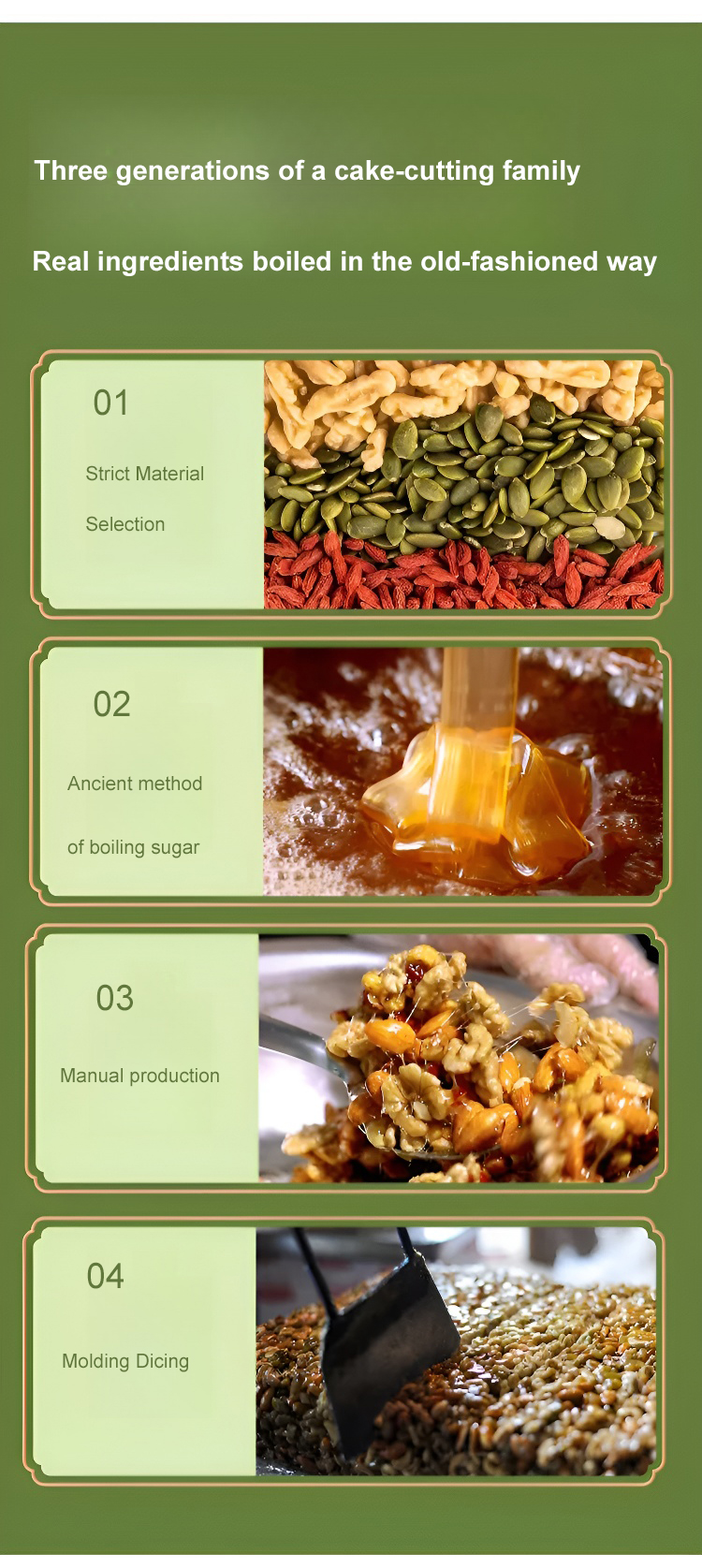 Three generations of a cake-cutting family

Real ingredients boiled in the old-fashioned way

01

Strict Material Selection

02

Ancient method of boiling sugar

03

Manual production

04

Molding Dicing