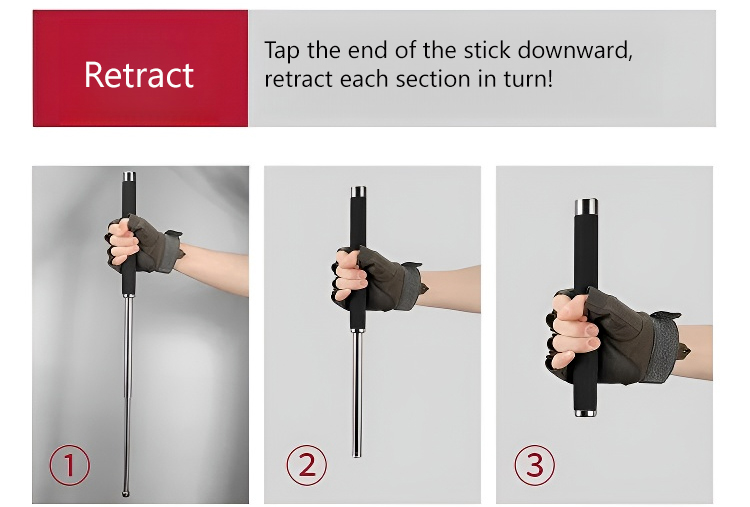 Retract

Tap the end of the stick downward, retract each section in turn!

①

②

③